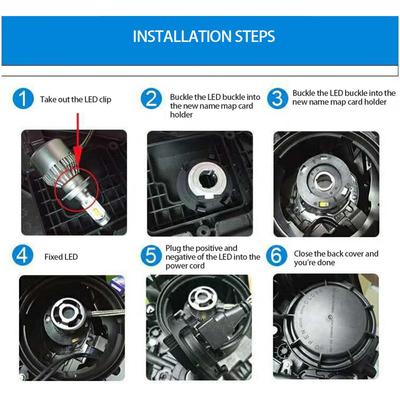 INSTALLATION STEPS

1 Take out the LED clip

2 Buckle the LED buckle into the new name map card holder

3 Buckle the LED buckle into the new name map card holder

4 Fixed LED

5 Plug the positive and negative of the LED into the power cord

6 Close the back cover and you're done