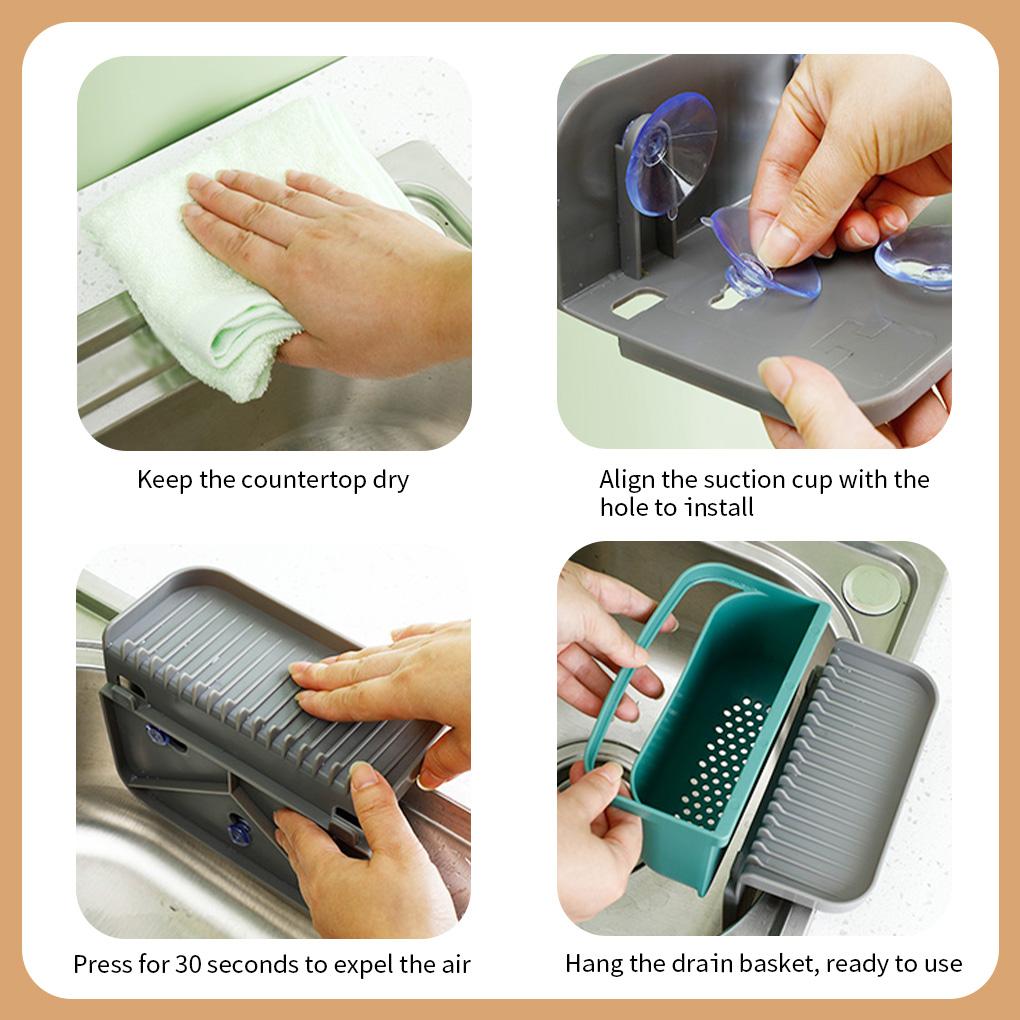 Keep the countertop dry

Align the suction cup with the hole to install

Press for 30 seconds to expel the air

Hang the drain basket, ready to use