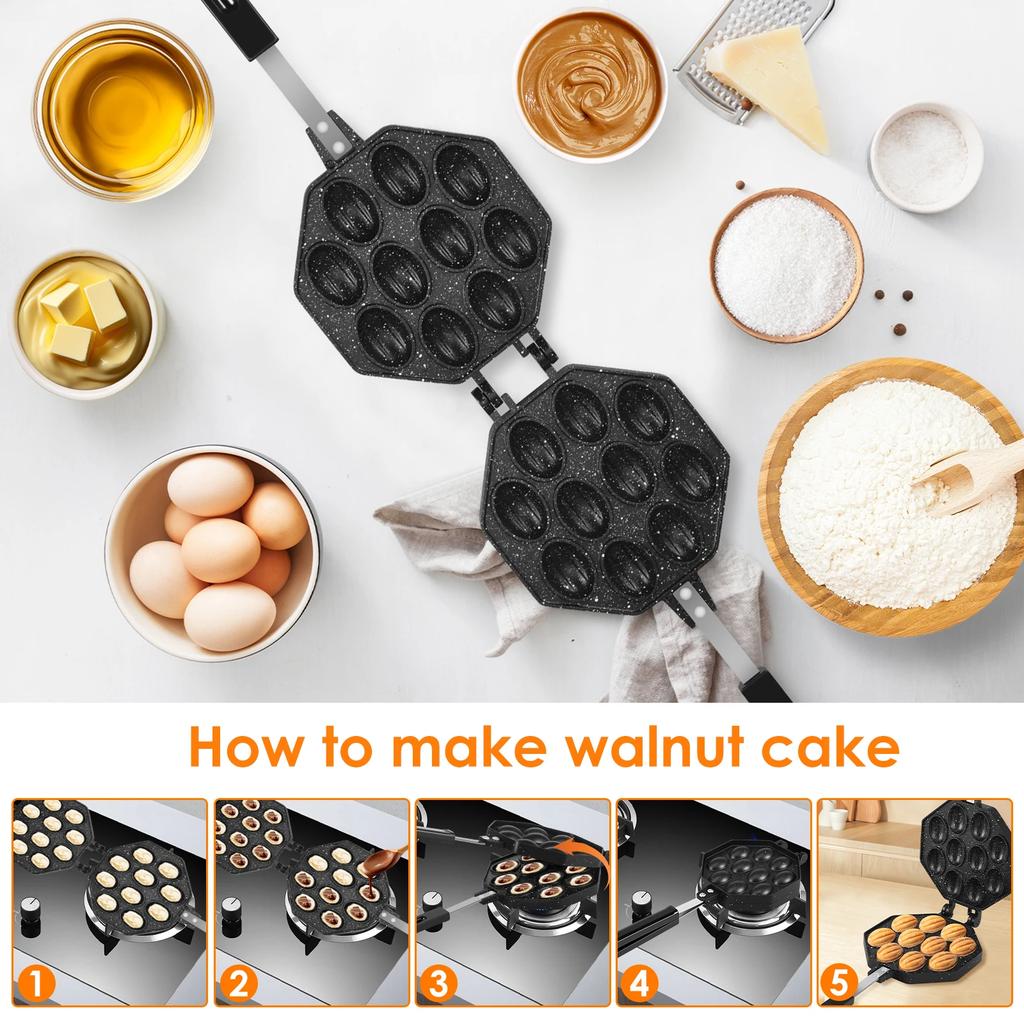 How to make walnut cake

1

2

3

4

5