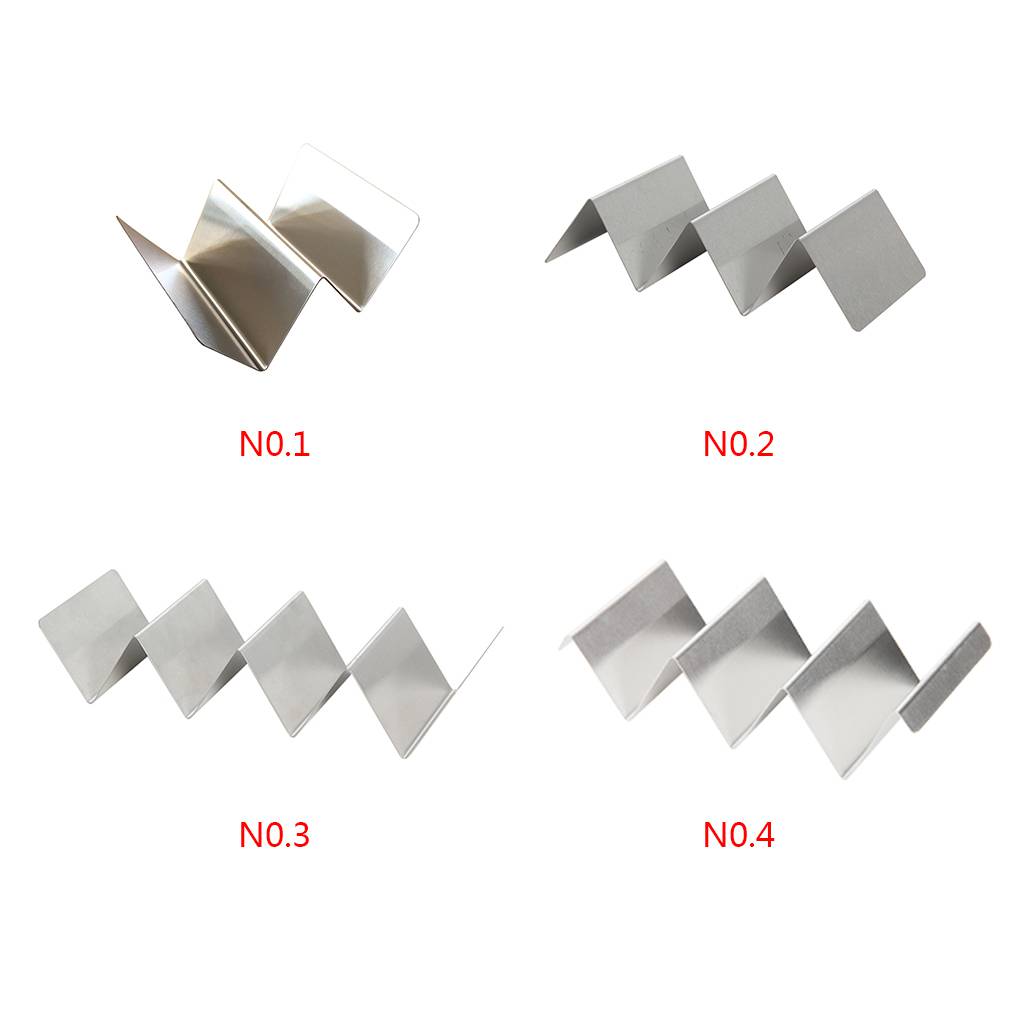 N0.1

N0.2

N0.3

N0.4