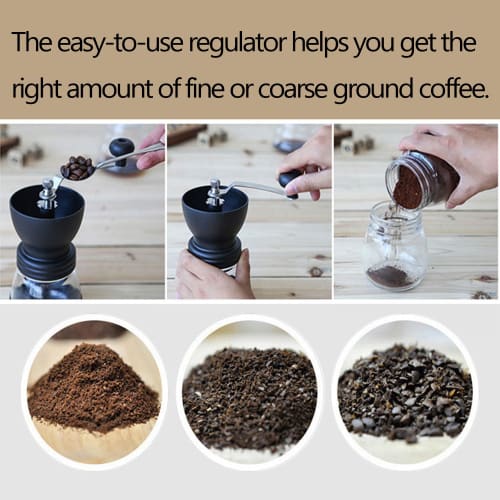 The easy-to-use regulator helps you get the right amount of fine or coarse ground coffee.