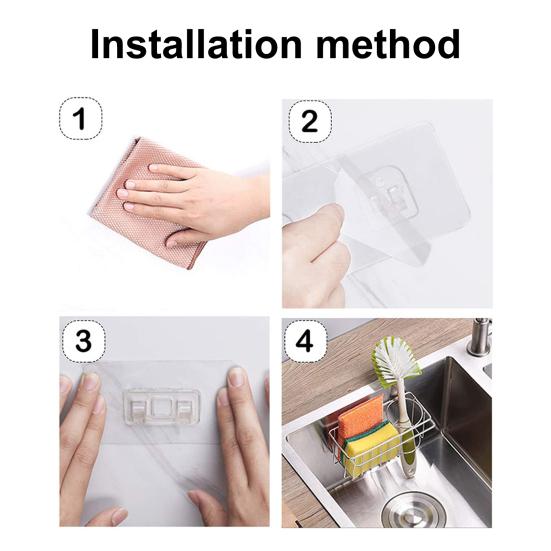 Installation method

1

2

3

4