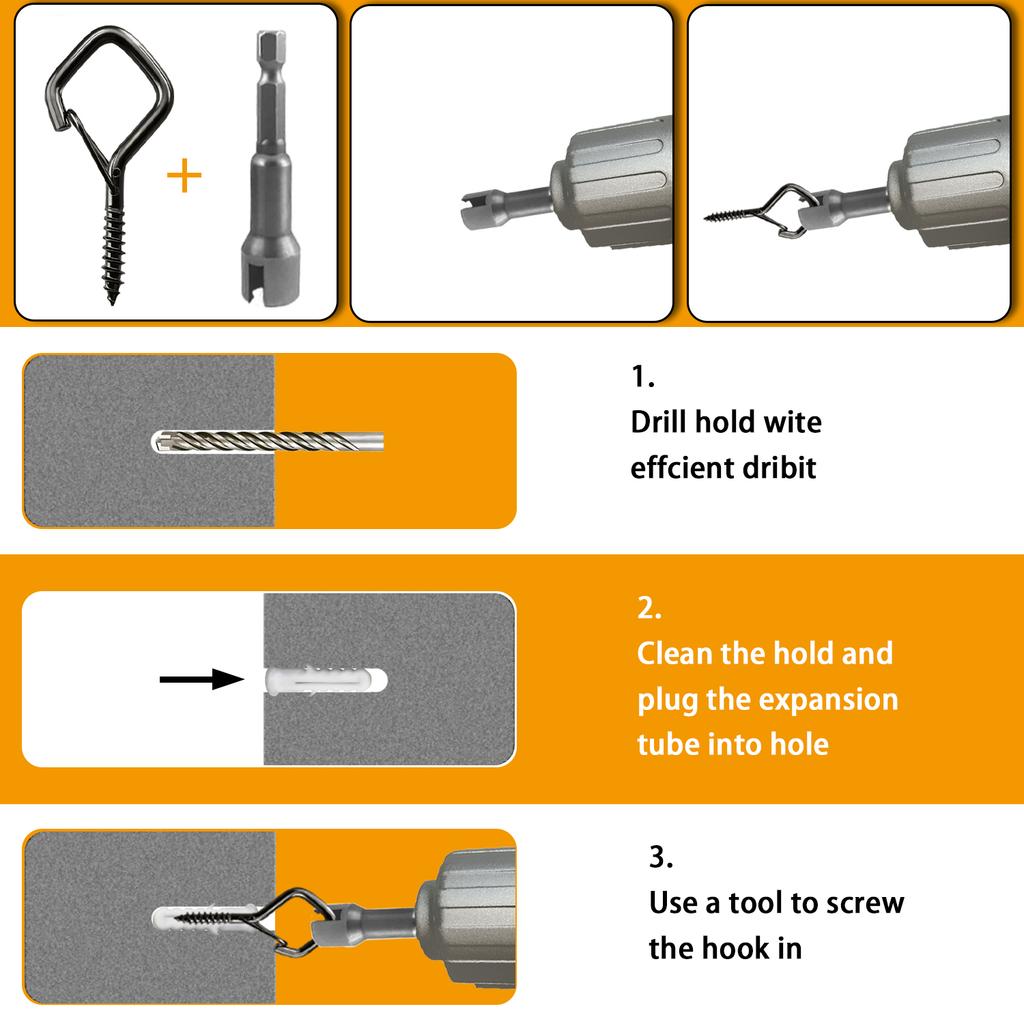 +

1.
Drill hold wite effcient dribit

2.
Clean the hold and plug the expansion tube into hole

3.
Use a tool to screw the hook in