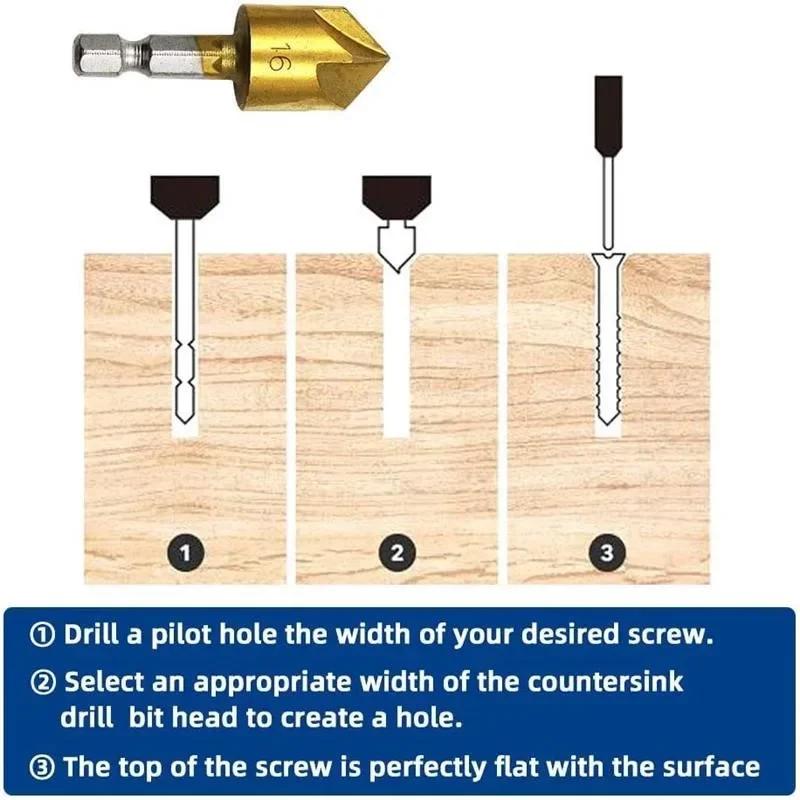 16

1

2

3

① Drill a pilot hole the width of your desired screw.

② Select an appropriate width of the countersink drill bit head to create a hole.

③ The top of the screw is perfectly flat with the surface