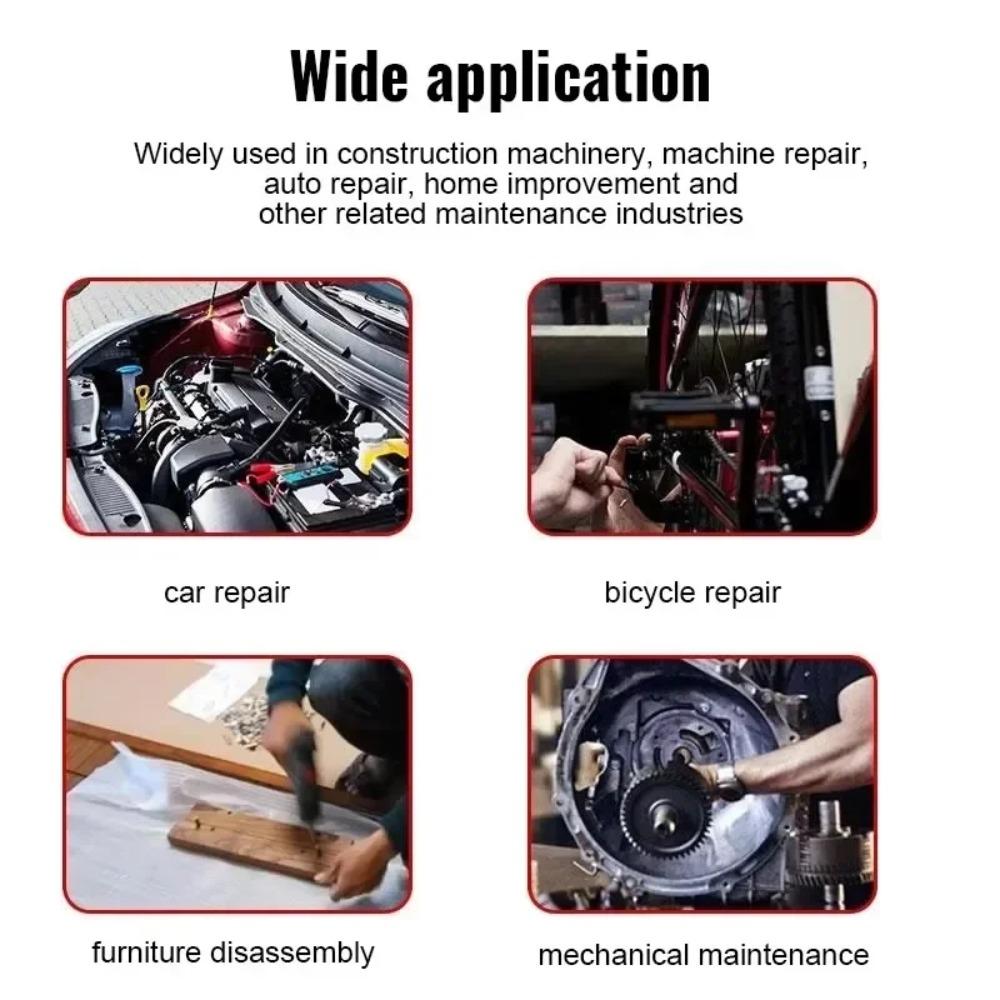 Wide application

Widely used in construction machinery, machine repair, auto repair, home improvement and other related maintenance industries

car repair

bicycle repair

furniture disassembly

mechanical maintenance