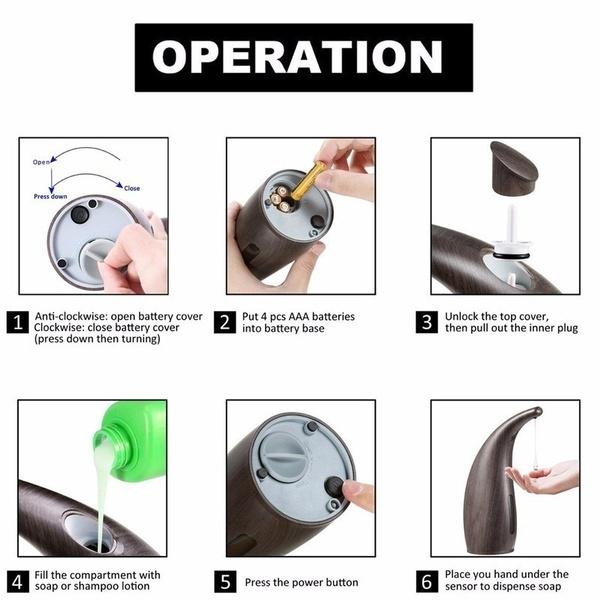 OPERATION

Open
Press down
Close

1 Anti-clockwise: open battery cover
Clockwise: close battery cover
(press down then turning)

2 Put 4 pcs AAA batteries into battery base

3 Unlock the top cover, then pull out the inner plug

4 Fill the compartment with soap or shampoo lotion

5 Press the power button

6 Place you hand under the sensor to dispense soap