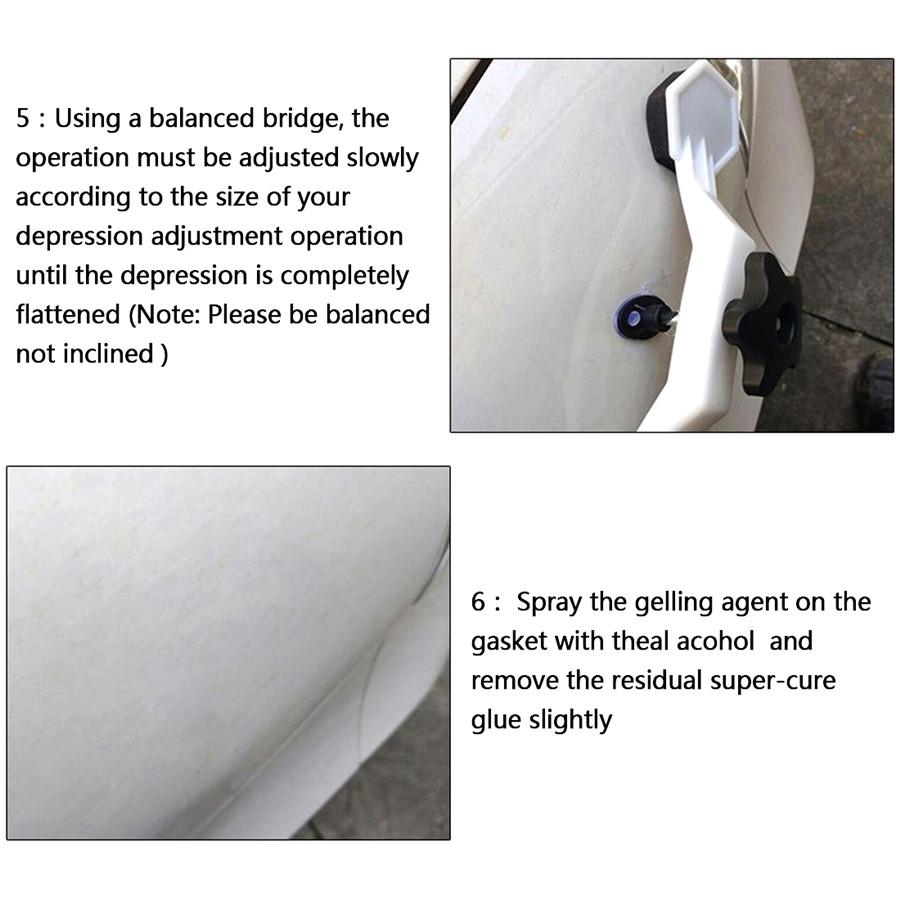 5 : Using a balanced bridge, the operation must be adjusted slowly according to the size of your depression adjustment operation until the depression is completely flattened (Note: Please be balanced not inclined )

6 : Spray the gelling agent on the gasket with theal acohol and remove the residual super-cure glue slightly