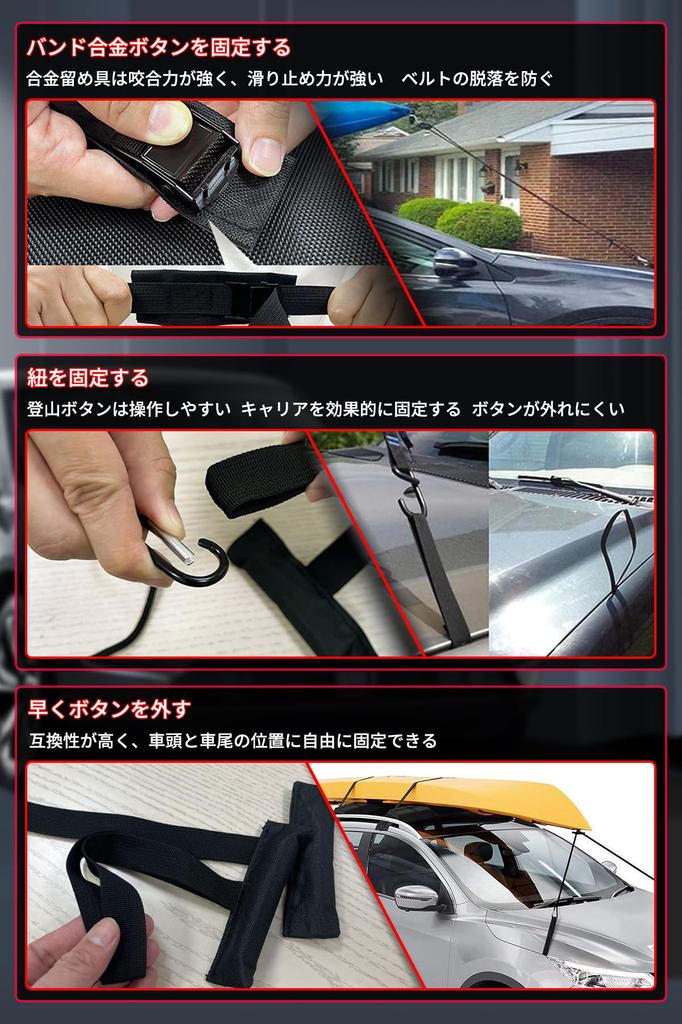 バンド合金ボタンを固定する

合金留め具は咬合力が強く、滑り止め力が強い　ベルトの脱落を防ぐ

紐を固定する

登山ボタンは操作しやすい　キャリアを効果的に固定する　ボタンが外れにくい

早くボタンを外す

互換性が高く、車頭と車尾の位置に自由に固定できる