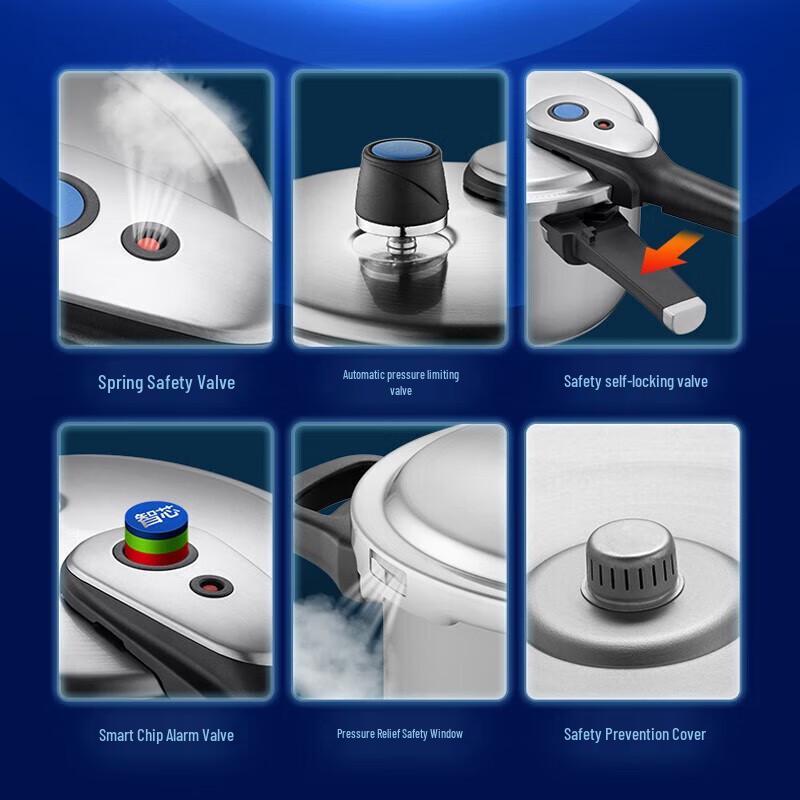 Spring Safety Valve

Automatic pressure limiting valve

Safety self-locking valve

智芯

Smart Chip Alarm Valve

Pressure Relief Safety Window

Safety Prevention Cover