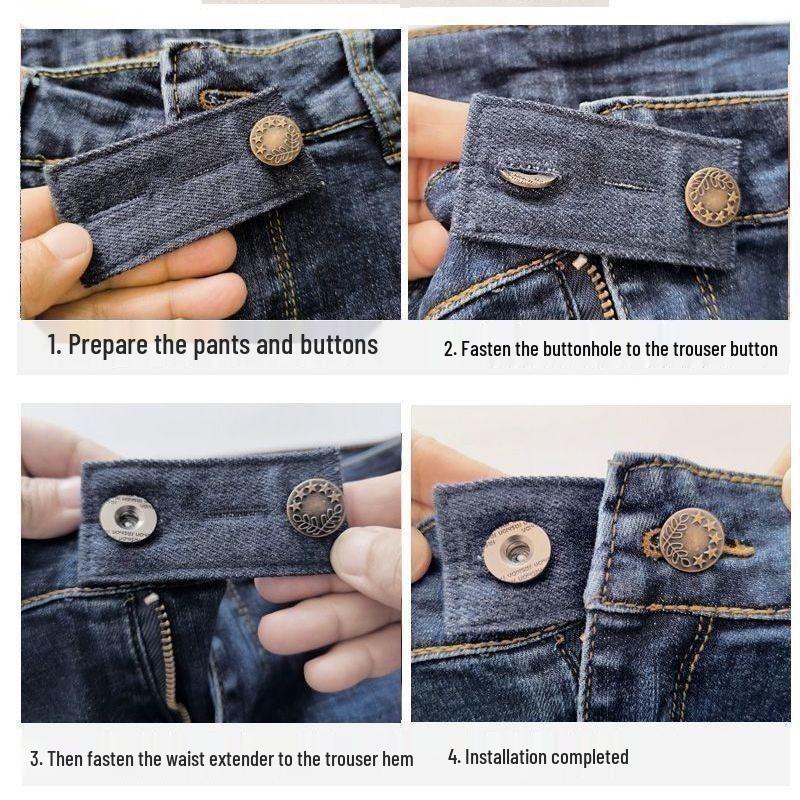 1. Prepare the pants and buttons

2. Fasten the buttonhole to the trouser button

3. Then fasten the waist extender to the trouser hem

4. Installation completed