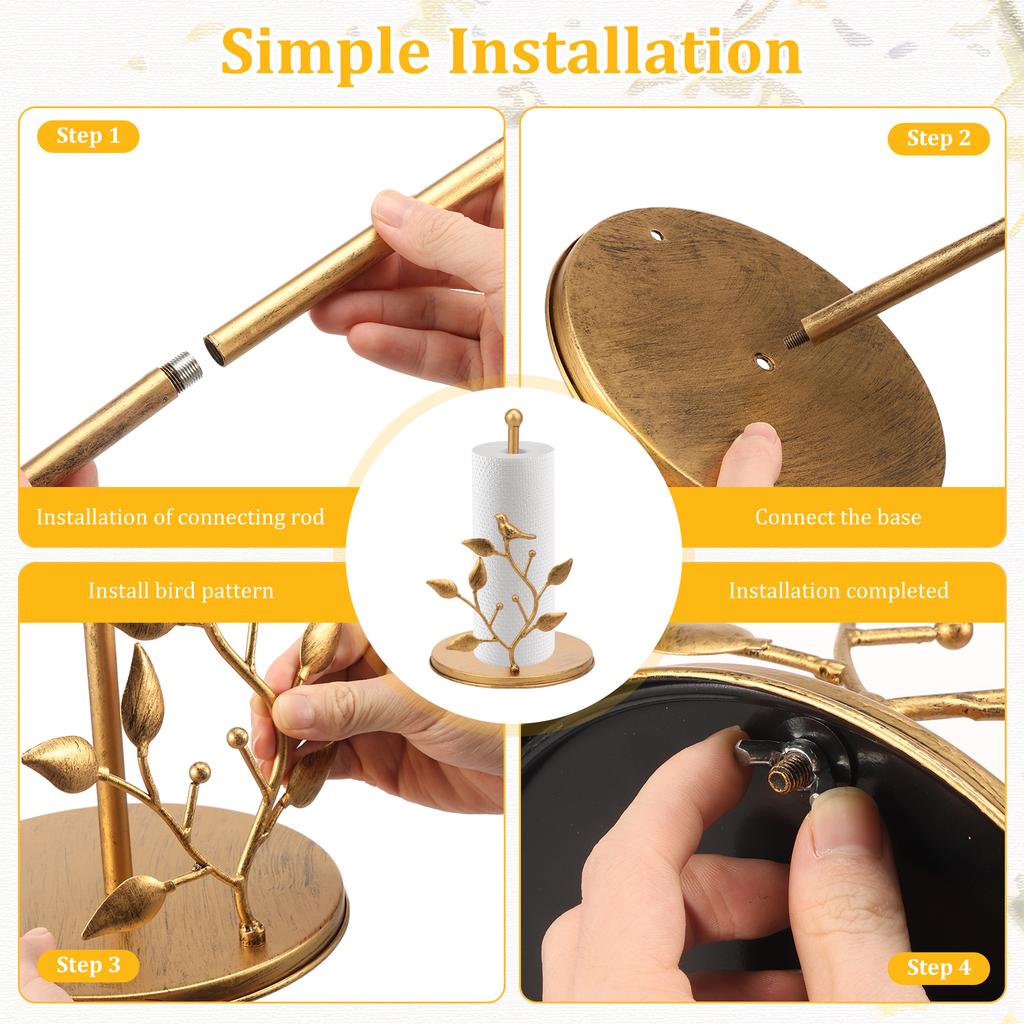 Simple Installation

Step 1

Installation of connecting rod

Step 2

Connect the base

Install bird pattern

Step 3

Installation completed

Step 4