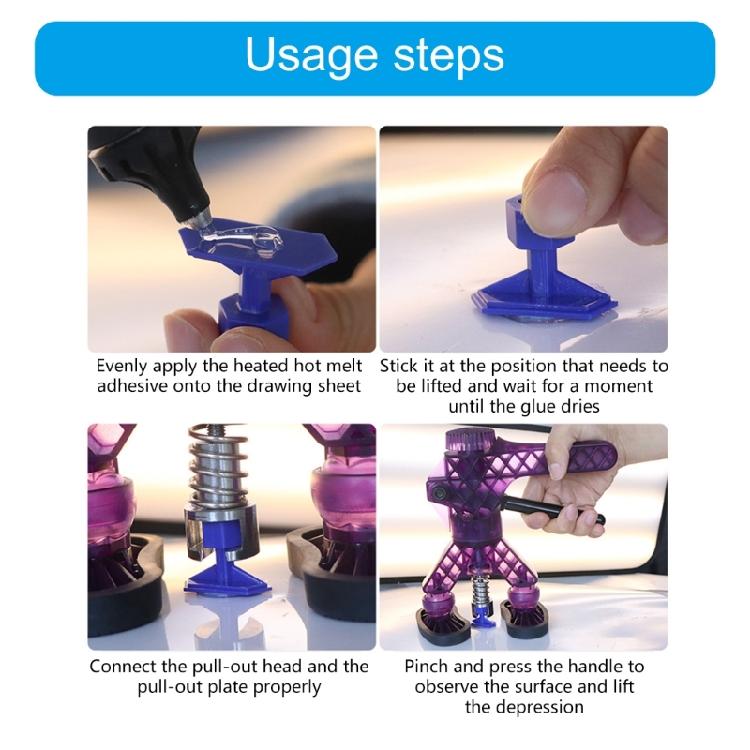 Usage steps

Evenly apply the heated hot melt adhesive onto the drawing sheet

Stick it at the position that needs to be lifted and wait for a moment until the glue dries

Connect the pull-out head and the pull-out plate properly

Pinch and press the handle to observe the surface and lift the depression