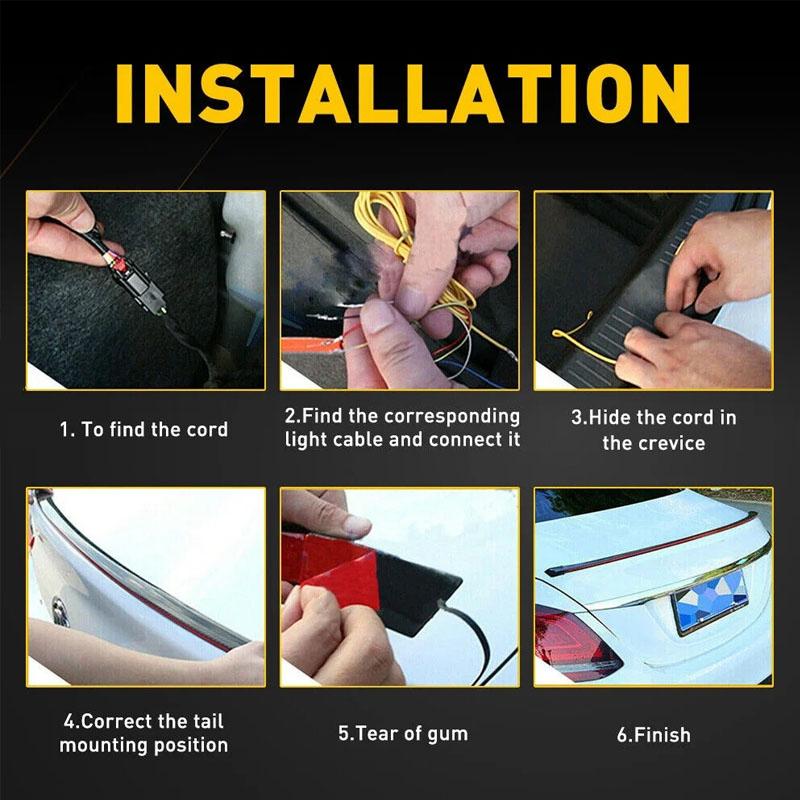 INSTALLATION

1. To find the cord

2.Find the corresponding light cable and connect it

3.Hide the cord in the crevice

4.Correct the tail mounting position

5.Tear of gum

6.Finish