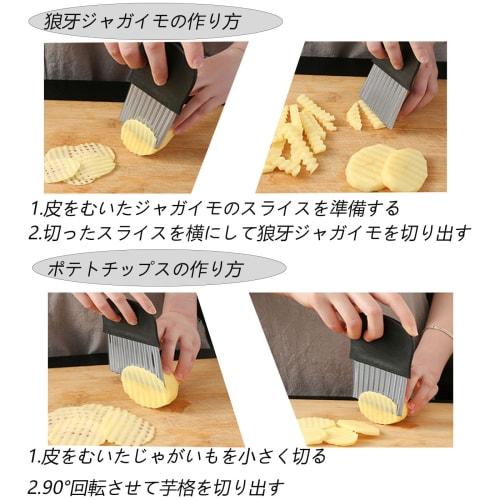 狼牙ジャガイモの作り方

1.皮をむいたジャガイモのスライスを準備する

2.切ったスライスを横にして狼牙ジャガイモを切り出す

ポテトチップスの作り方

1.皮をむいたじゃがいもを小さく切る

2.90°回転させて芋格を切り出す