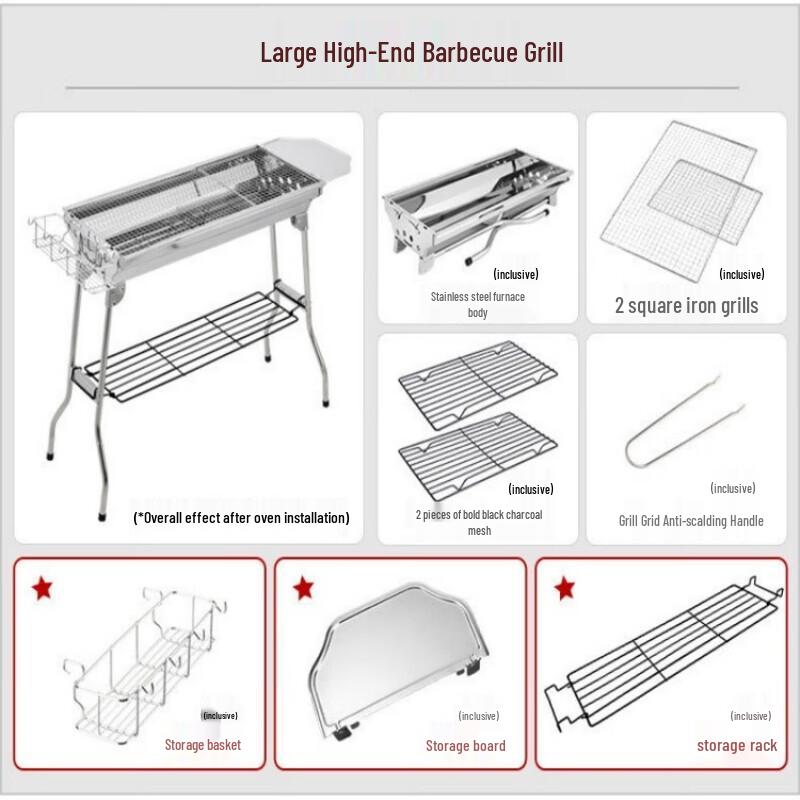 Large High-End Barbecue Grill

(*Overall effect after oven installation)

(inclusive)
Stainless steel furnace body

(inclusive)
2 square iron grills

(inclusive)
2 pieces of bold black charcoal mesh

(inclusive)
Grill Grid Anti-scalding Handle

(inclusive)
Storage basket

(inclusive)
Storage board

(inclusive)
storage rack