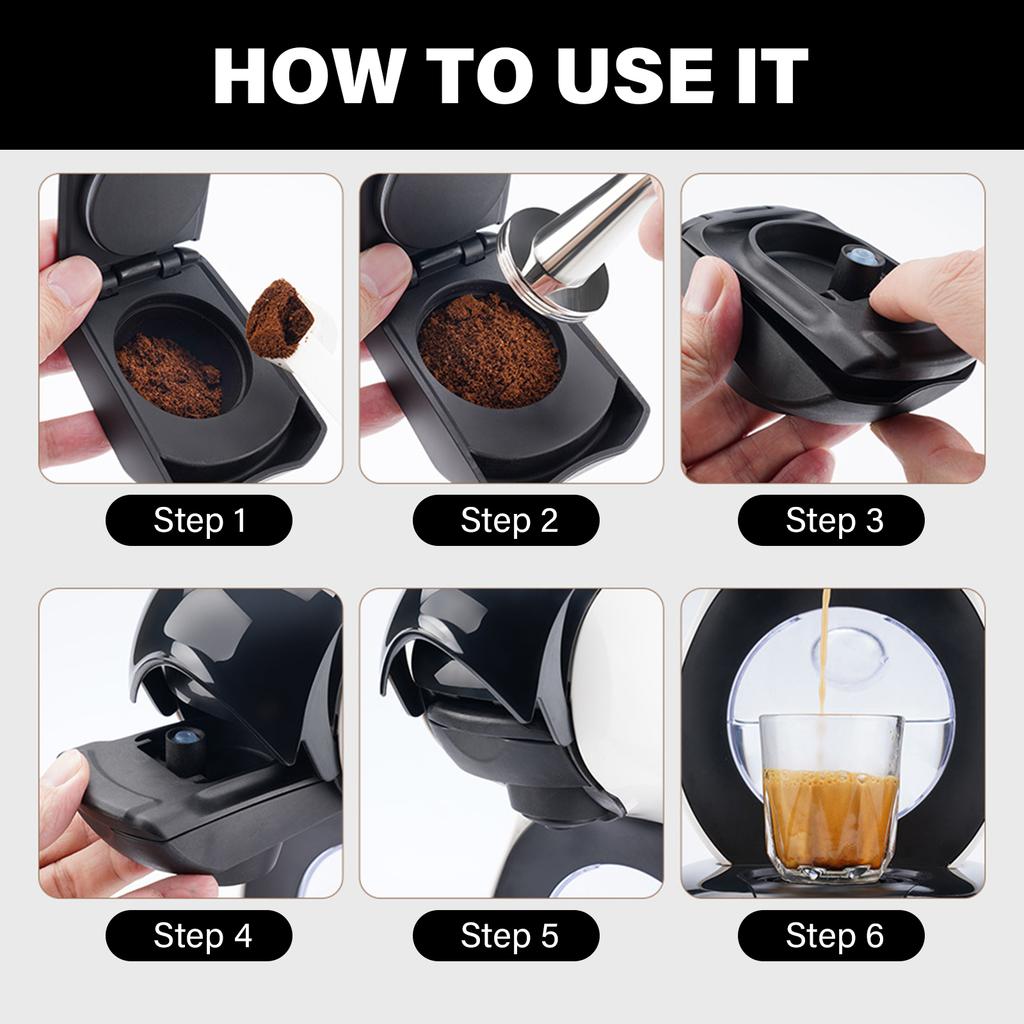 HOW TO USE IT

Step 1

Step 2

Step 3

Step 4

Step 5

Step 6