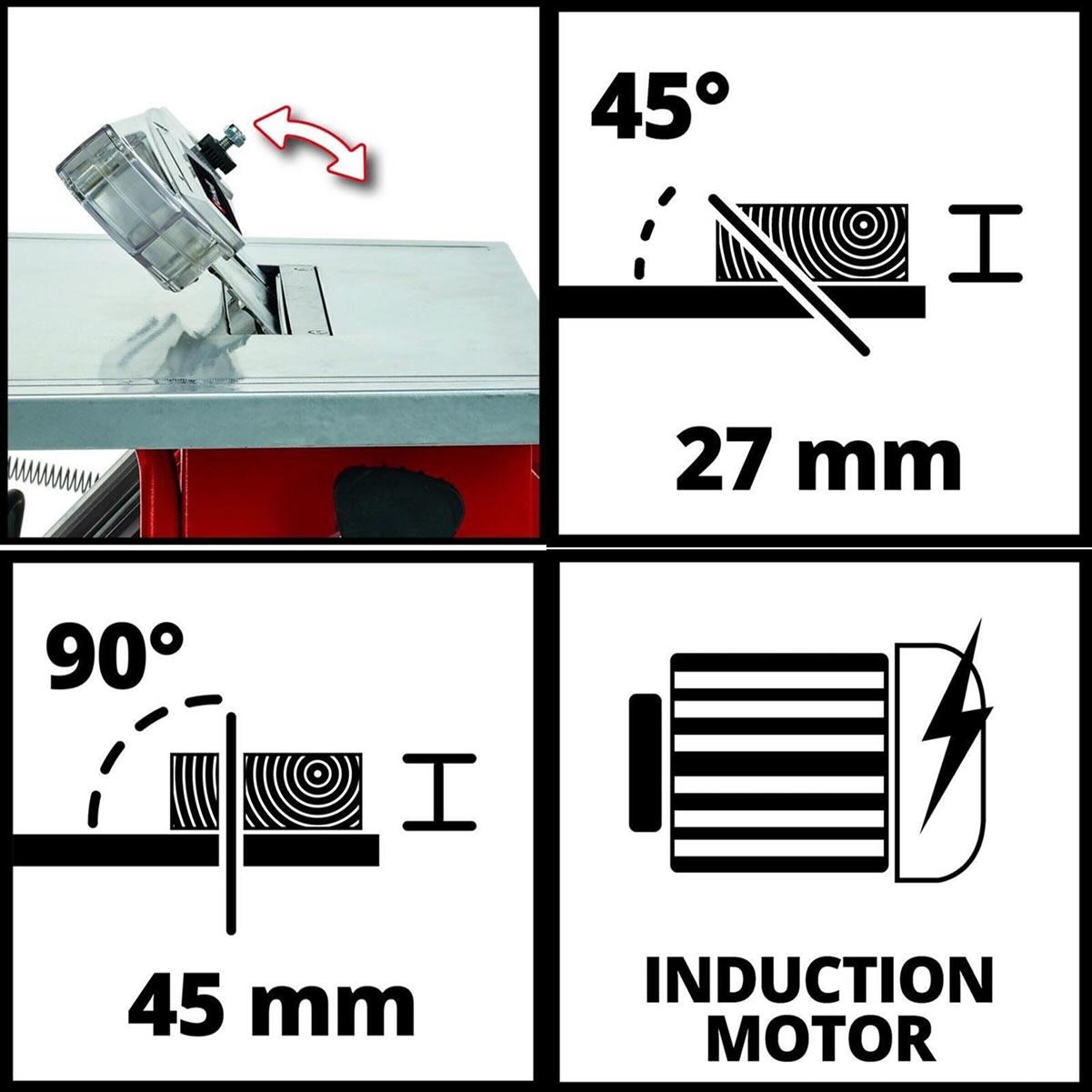 45°

27 mm

90°

45 mm

INDUCTION
MOTOR