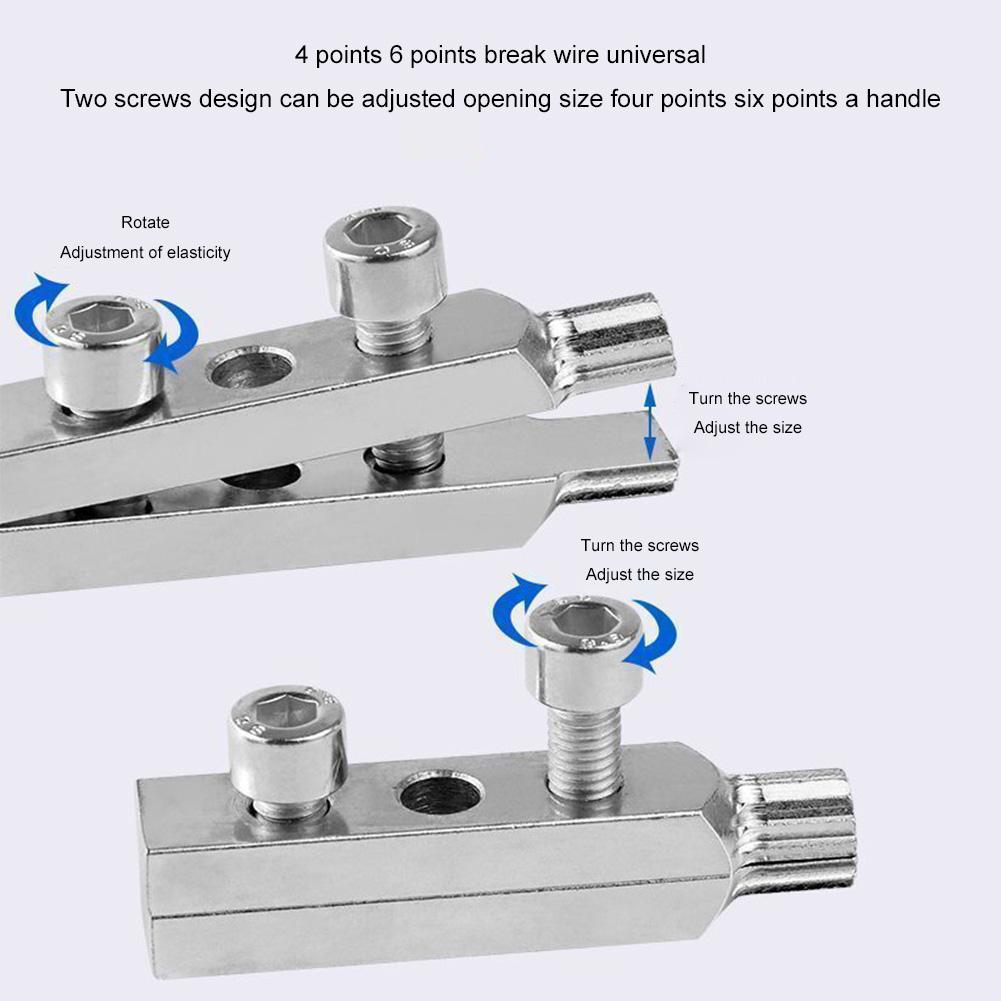 4 points 6 points break wire universal

Two screws design can be adjusted opening size four points six points a handle

Rotate
Adjustment of elasticity

Turn the screws
Adjust the size

Turn the screws
Adjust the size