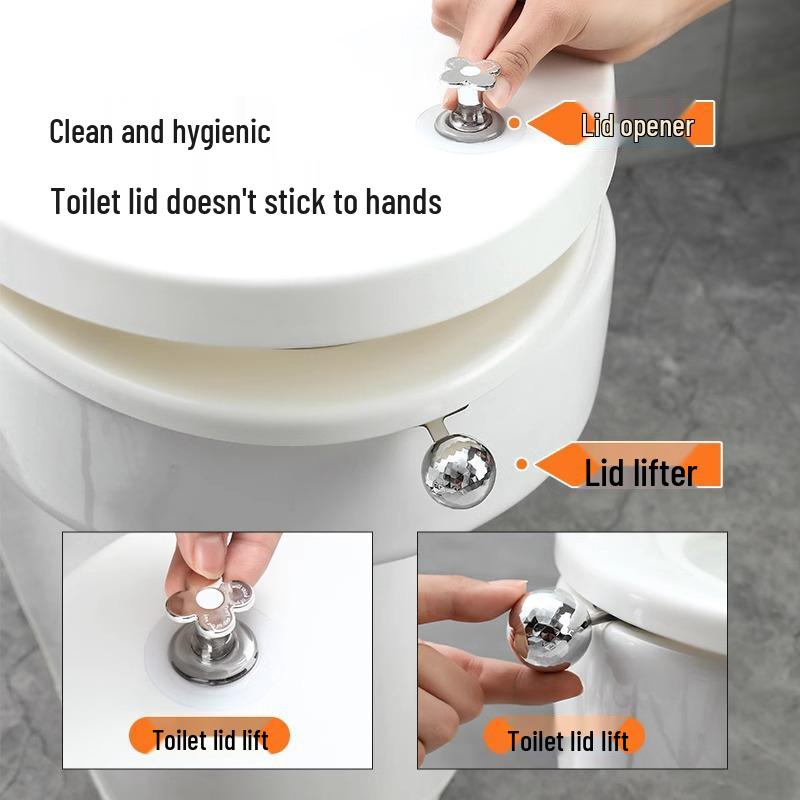 Clean and hygienic

Toilet lid doesn't stick to hands

Lid opener

Lid lifter

Toilet lid lift

Toilet lid lift