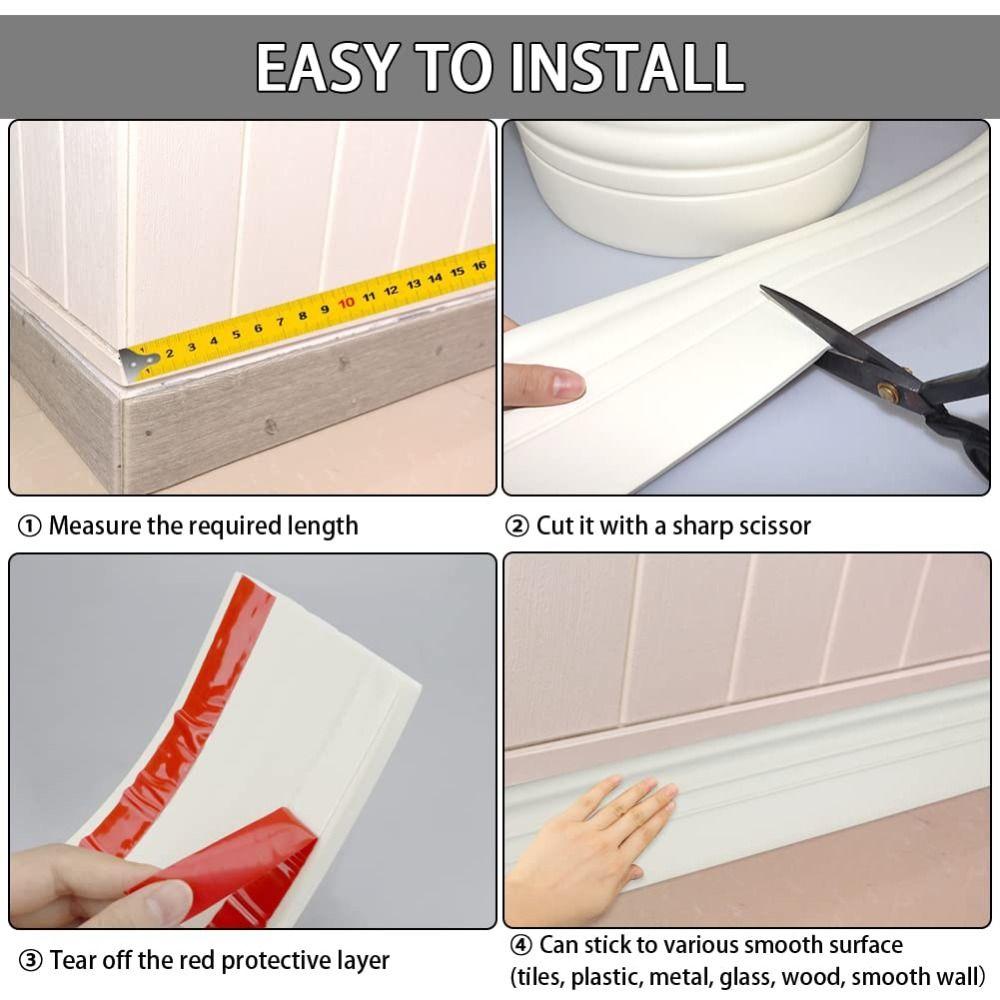 EASY TO INSTALL

1 2 3 4 5 6 7 8 9 10 11 12 13 14 15 16

① Measure the required length

② Cut it with a sharp scissor

③ Tear off the red protective layer

④ Can stick to various smooth surface (tiles, plastic, metal, glass, wood, smooth wall)