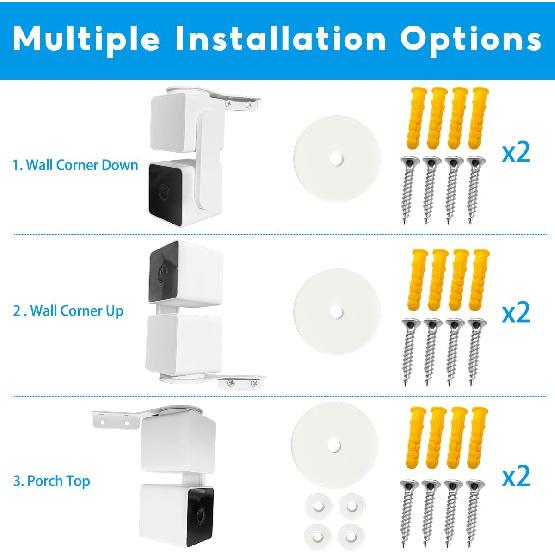 Multiple Installation Options

1. Wall Corner Down

x2

2 . Wall Corner Up

x2

3. Porch Top

x2