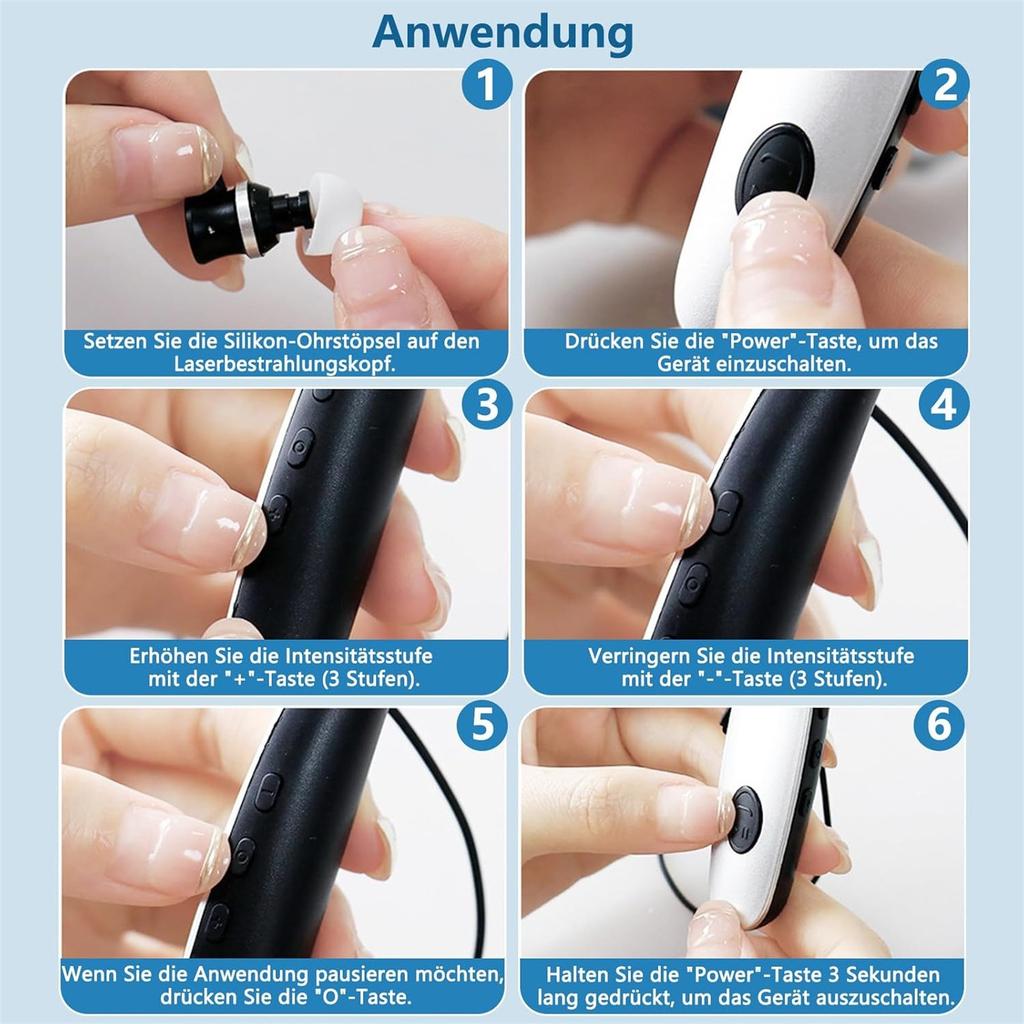 Anwendung

1

Setzen Sie die Silikon-Ohrstöpsel auf den Laserbestrahlungskopf.

2

Drücken Sie die "Power"-Taste, um das Gerät einzuschalten.

3

Erhöhen Sie die Intensitätsstufe mit der "+"-Taste (3 Stufen).

4

Verringern Sie die Intensitätsstufe mit der "-"-Taste (3 Stufen).

5

Wenn Sie die Anwendung pausieren möchten, drücken Sie die "O"-Taste.

6

Halten Sie die "Power"-Taste 3 Sekunden lang gedrückt, um das Gerät auszuschalten.