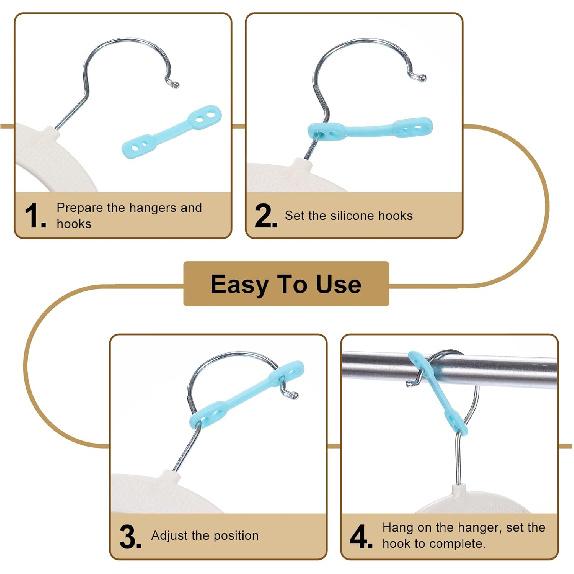 1. Prepare the hangers and hooks

2. Set the silicone hooks

Easy To Use

3. Adjust the position

4. Hang on the hanger, set the hook to complete.