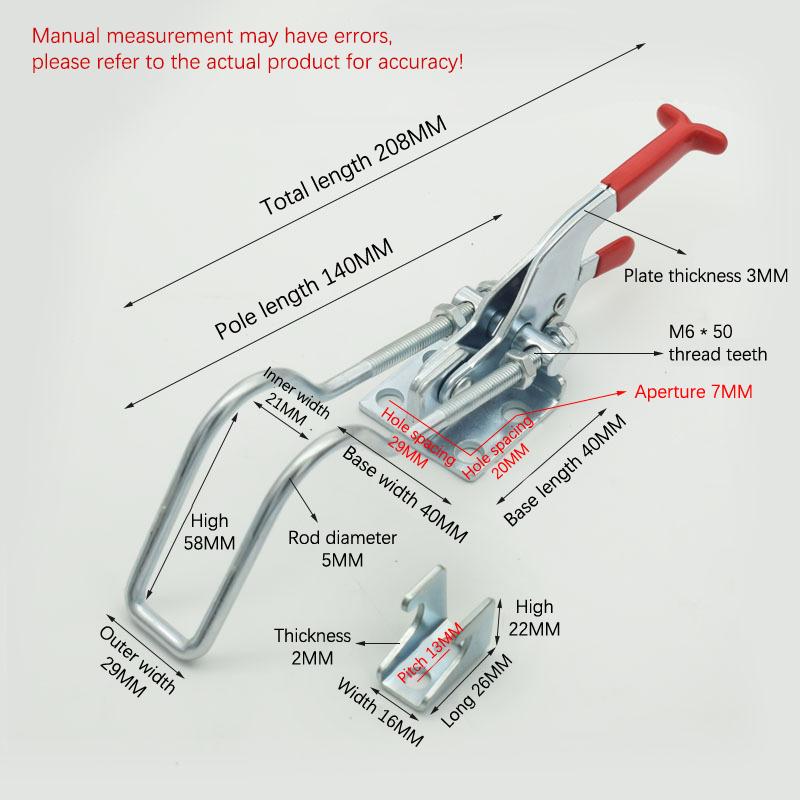 Manual measurement may have errors, please refer to the actual product for accuracy!

Total length 208MM

Pole length 140MM

Plate thickness 3MM

M6 * 50
thread teeth

Aperture 7MM

Inner width
21MM

Hole spacing
29MM

Hole spacing
20MM

Base width 40MM

Base length 40MM

High
58MM

Rod diameter
5MM

Outer width
29MM

Thickness
2MM

Pitch 13MM

High
22MM

Width 16MM

Long 26MM