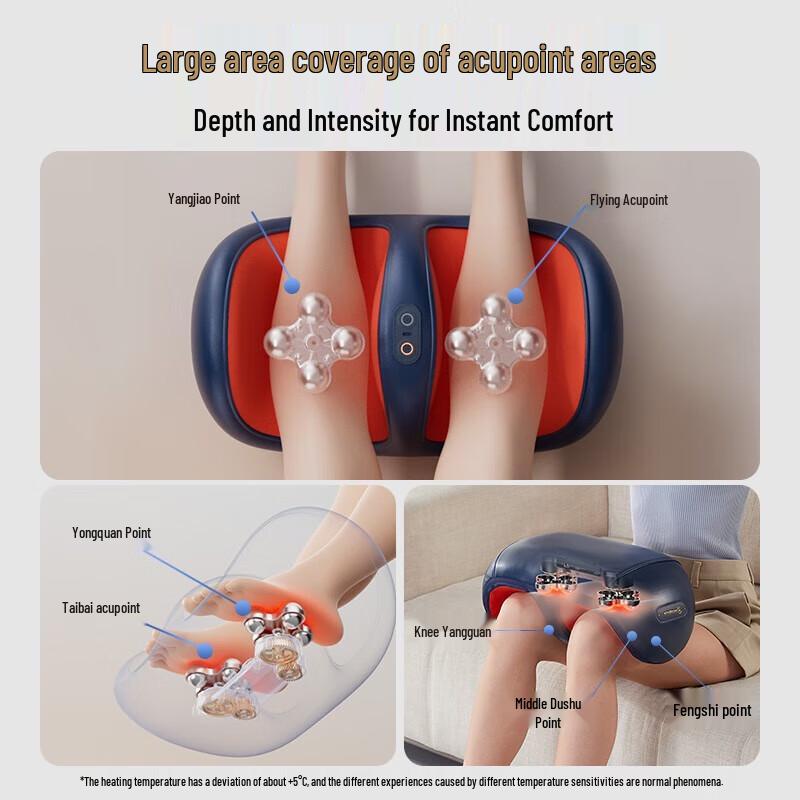 Large area coverage of acupoint areas

Depth and Intensity for Instant Comfort

Yangjiao Point

Flying Acupoint

Yongquan Point

Taibai acupoint

Knee Yangguan

Middle Dushu Point

Fengshi point

*The heating temperature has a deviation of about +5°C, and the different experiences caused by different temperature sensitivities are normal phenomena.