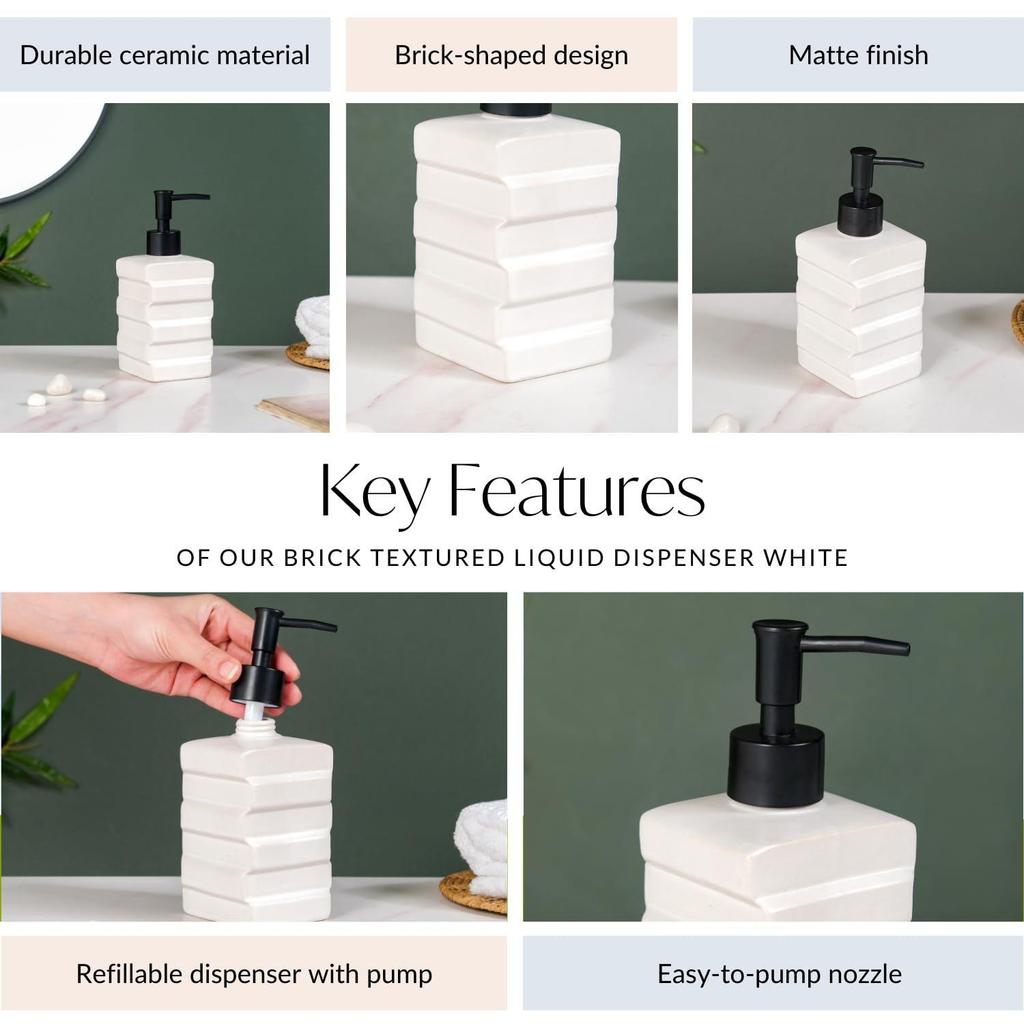 Durable ceramic material

Brick-shaped design

Matte finish

Key Features

OF OUR BRICK TEXTURED LIQUID DISPENSER WHITE

Refillable dispenser with pump

Easy-to-pump nozzle