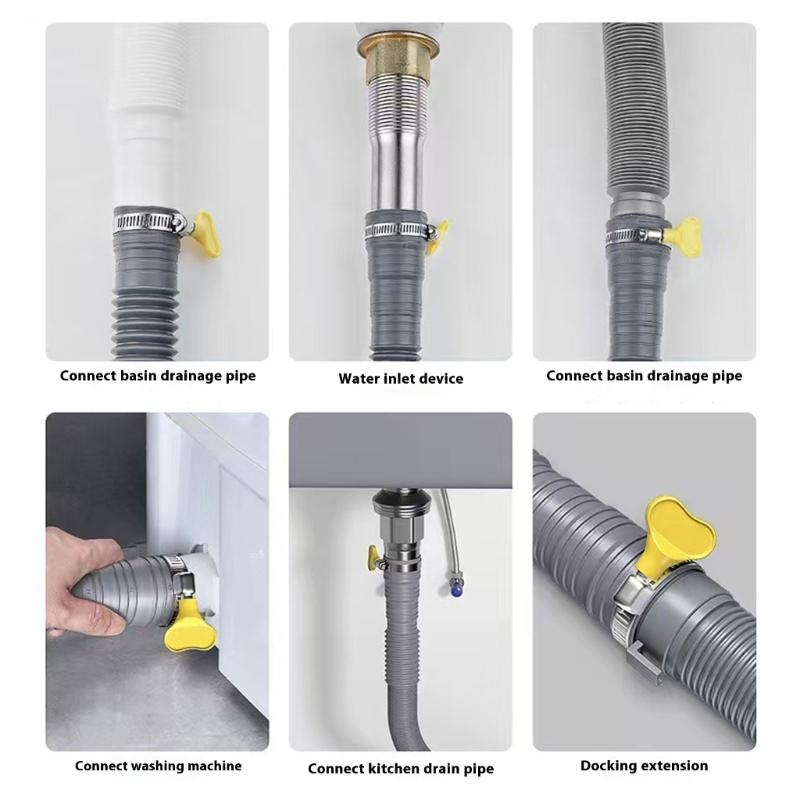 Connect basin drainage pipe

Water inlet device

Connect basin drainage pipe

Connect washing machine

Connect kitchen drain pipe

Docking extension