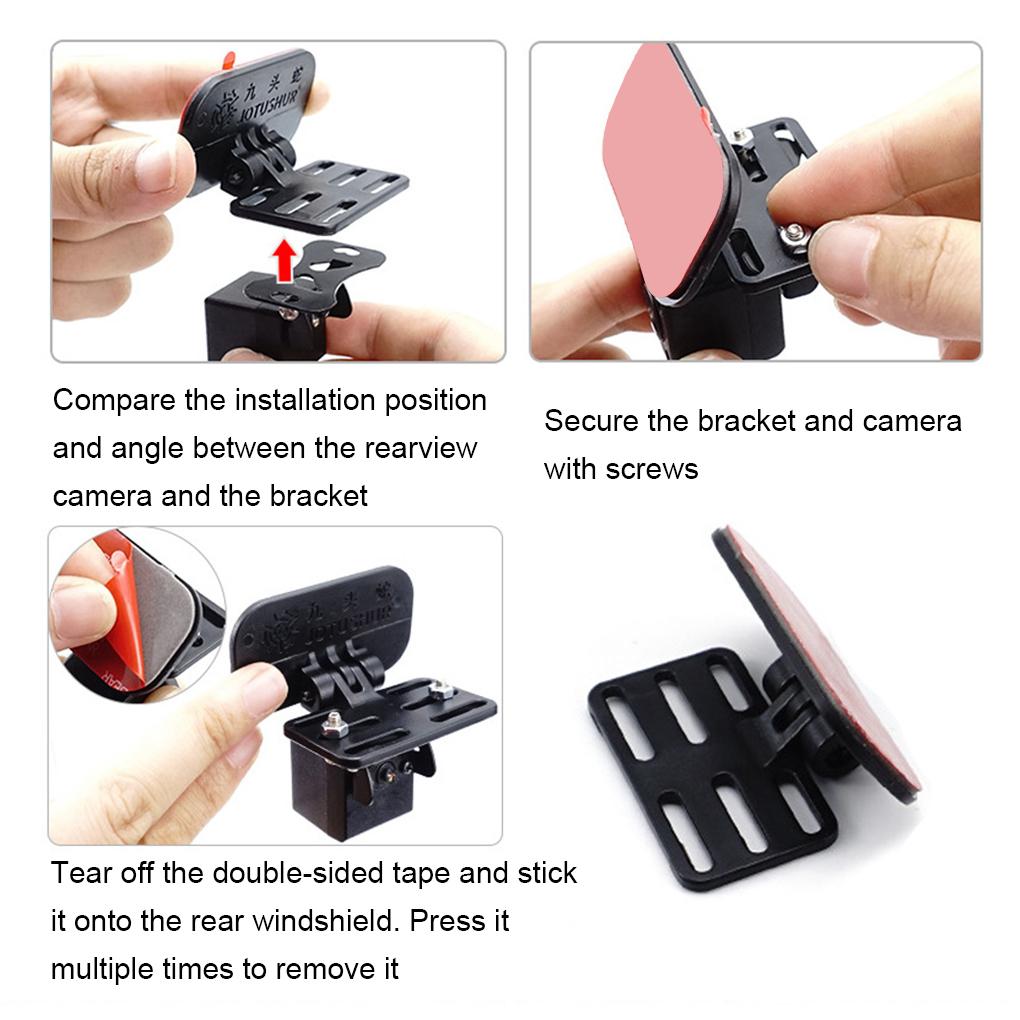 九头蛇 JOTUSHUR

Compare the installation position and angle between the rearview camera and the bracket

Secure the bracket and camera with screws

九头蛇 JOTUSHUR

Tear off the double-sided tape and stick it onto the rear windshield. Press it multiple times to remove it