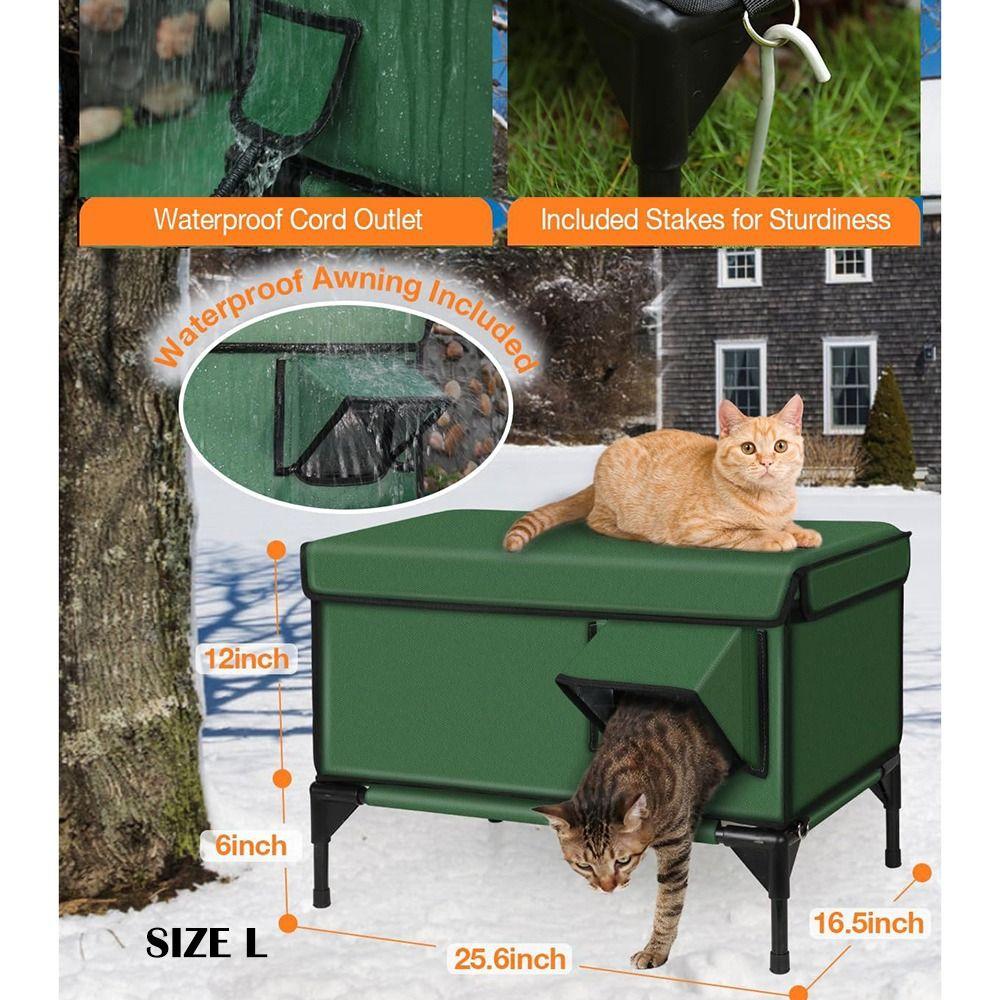 Waterproof Cord Outlet

Included Stakes for Sturdiness

Waterproof Awning Included

12inch

6inch

SIZE L

25.6inch

16.5inch