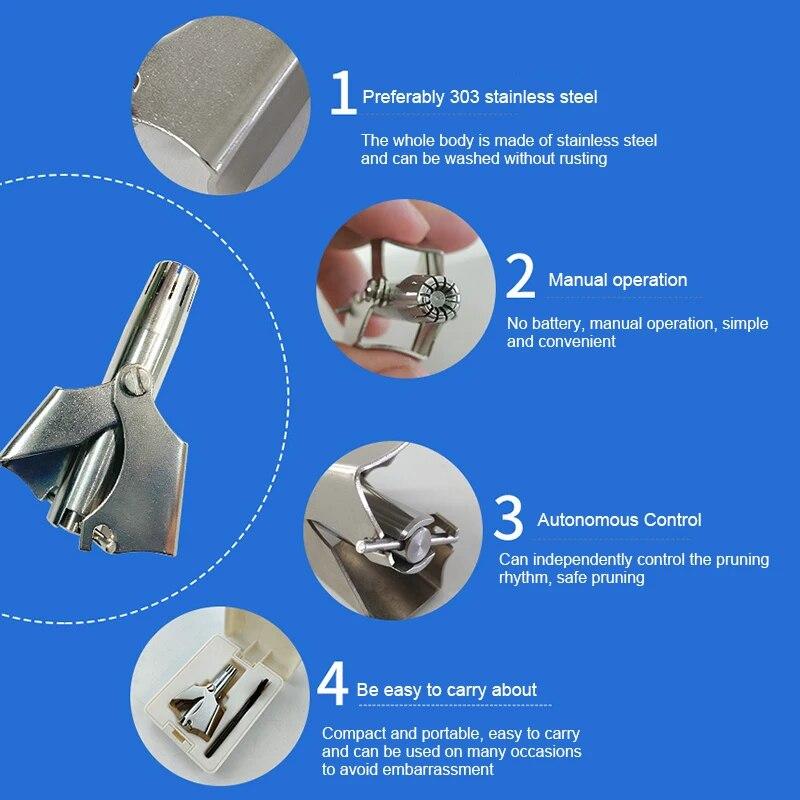 1 Preferably 303 stainless steel

The whole body is made of stainless steel and can be washed without rusting

2 Manual operation

No battery, manual operation, simple and convenient

3 Autonomous Control

Can independently control the pruning rhythm, safe pruning

4 Be easy to carry about

Compact and portable, easy to carry and can be used on many occasions to avoid embarrassment