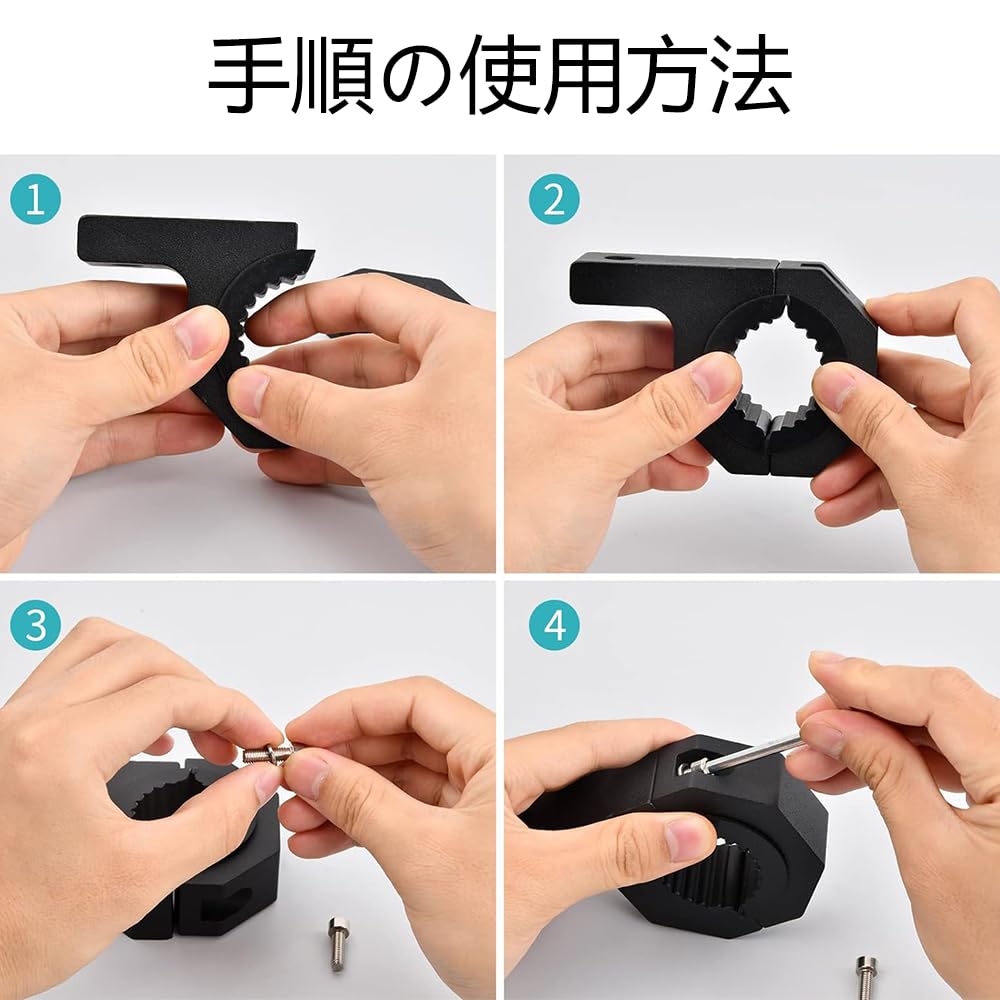 手順の使用方法

1

2

3

4