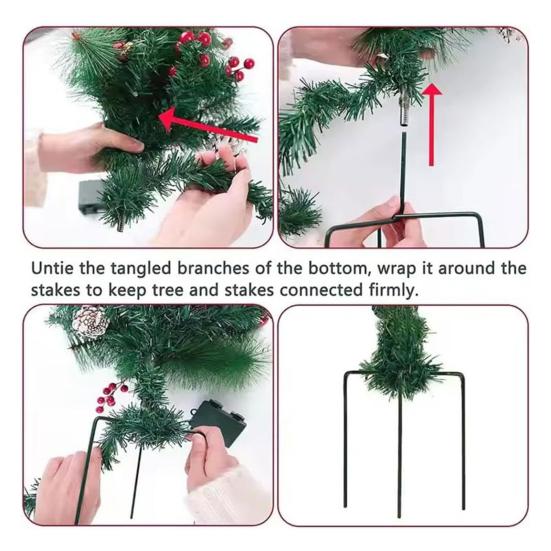 Untie the tangled branches of the bottom, wrap it around the stakes to keep tree and stakes connected firmly.