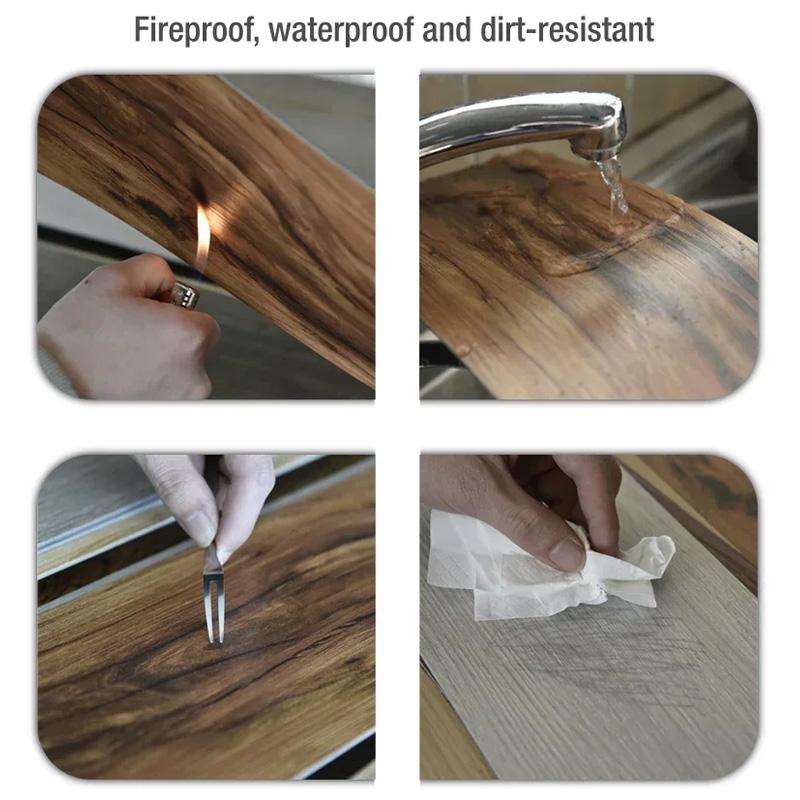 Fireproof, waterproof and dirt-resistant