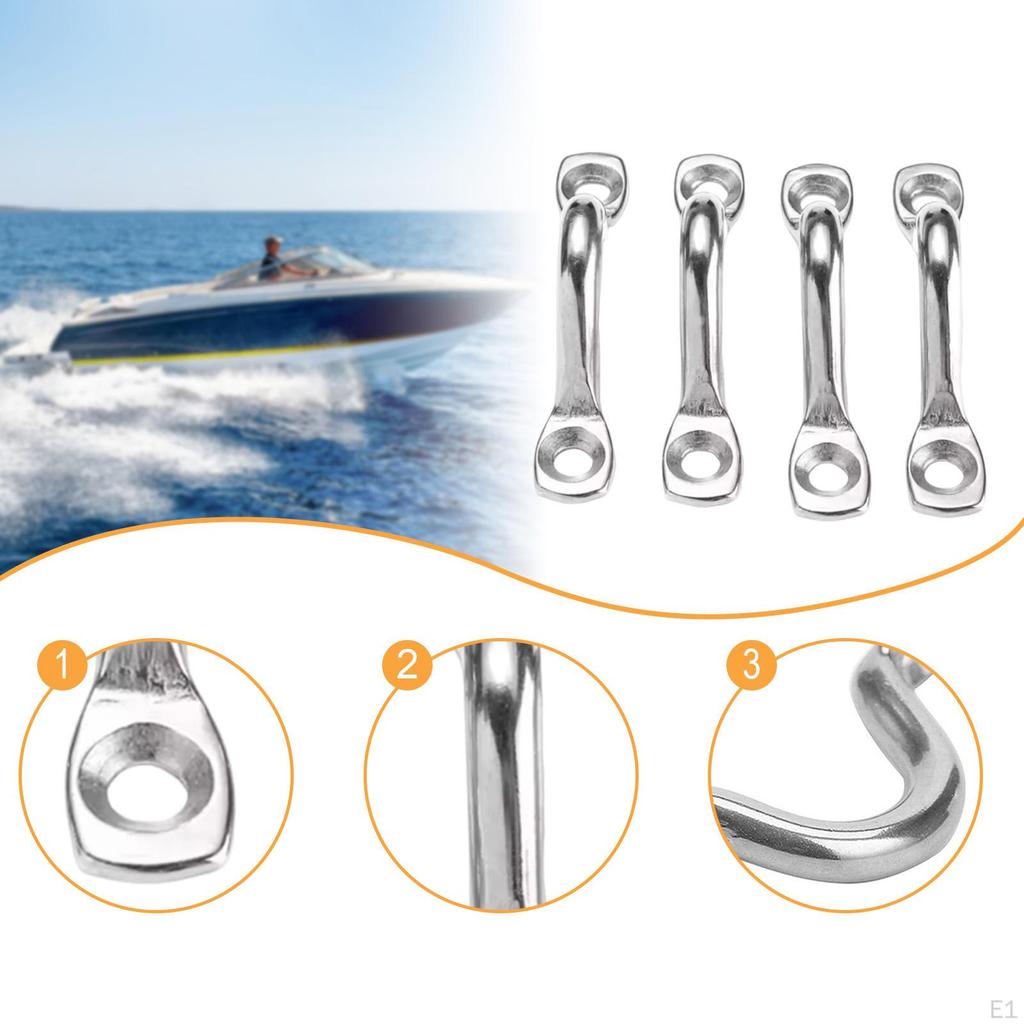 1
2
3
E1