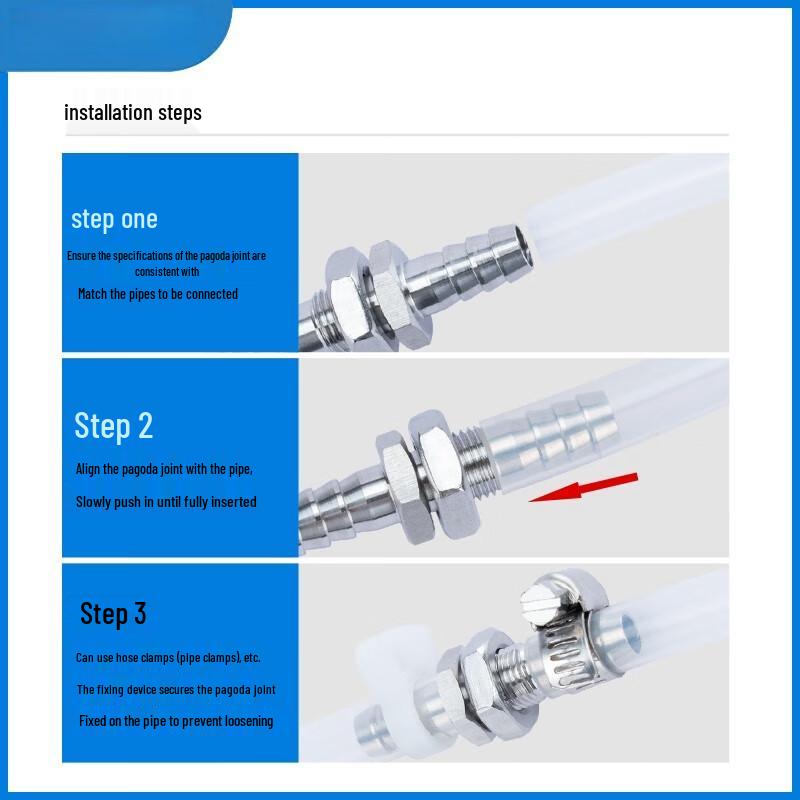 installation steps

step one

Ensure the specifications of the pagoda joint are consistent with

Match the pipes to be connected

Step 2

Align the pagoda joint with the pipe,

Slowly push in until fully inserted

Step 3

Can use hose clamps (pipe clamps), etc.

The fixing device secures the pagoda joint

Fixed on the pipe to prevent loosening