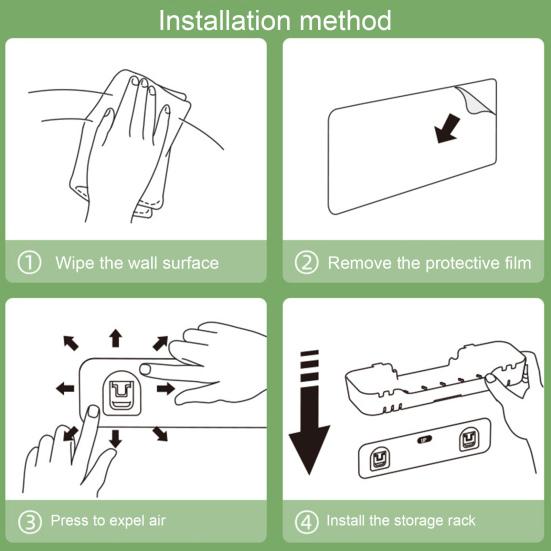 Installation method

① Wipe the wall surface

② Remove the protective film

③ Press to expel air

④ Install the storage rack