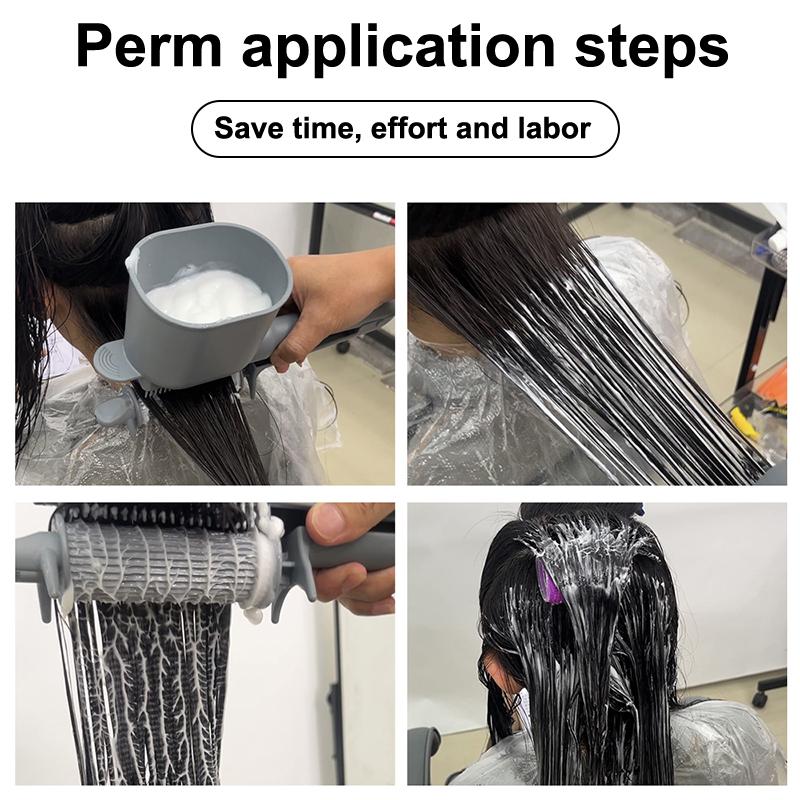 Perm application steps

Save time, effort and labor