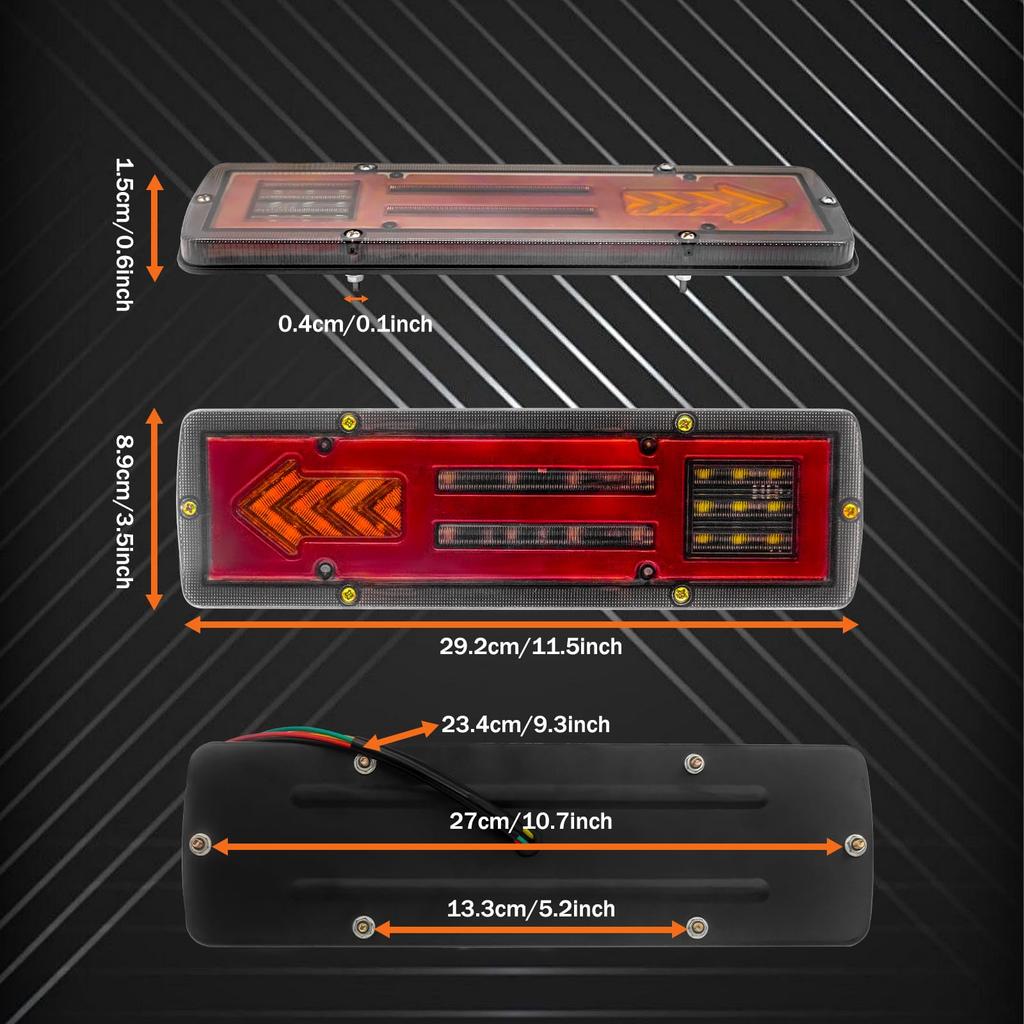 1.5cm/0.6inch

0.4cm/0.1inch

8.9cm/3.5inch

29.2cm/11.5inch

23.4cm/9.3inch

27cm/10.7inch

13.3cm/5.2inch