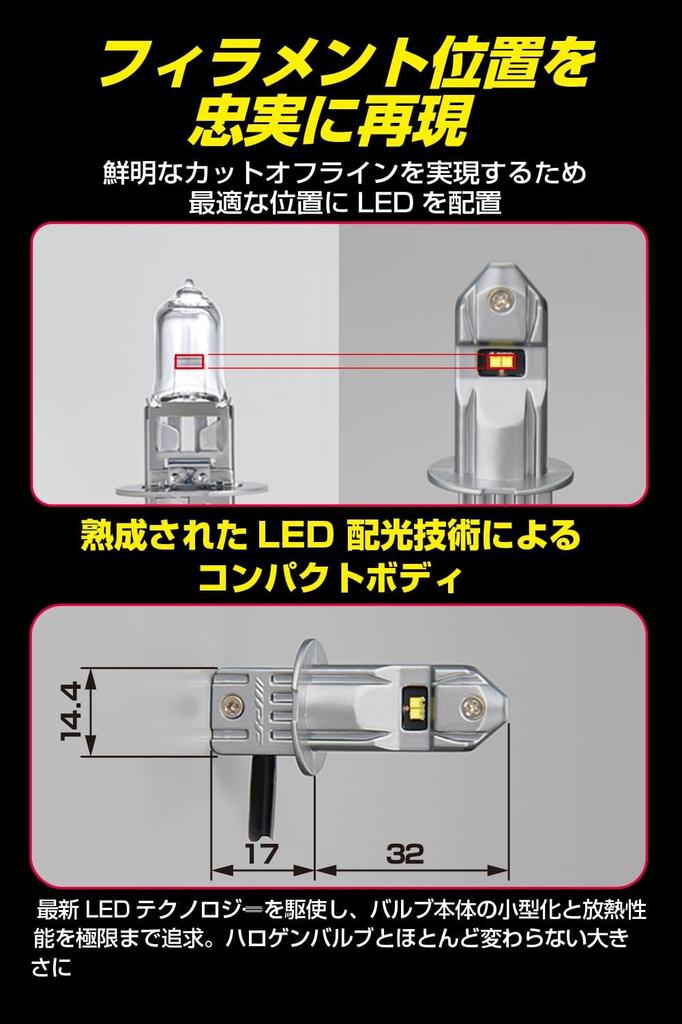 フィラメント位置を
忠実に再現

鮮明なカットオフラインを実現するため
最適な位置に LED を配置

熟成された LED 配光技術による
コンパクトボディ

14.4

17

32

最新 LED テクノロジーを駆使し、バルブ本体の小型化と放熱性能を極限まで追求。ハロゲンバルブとほとんど変わらない大きさに