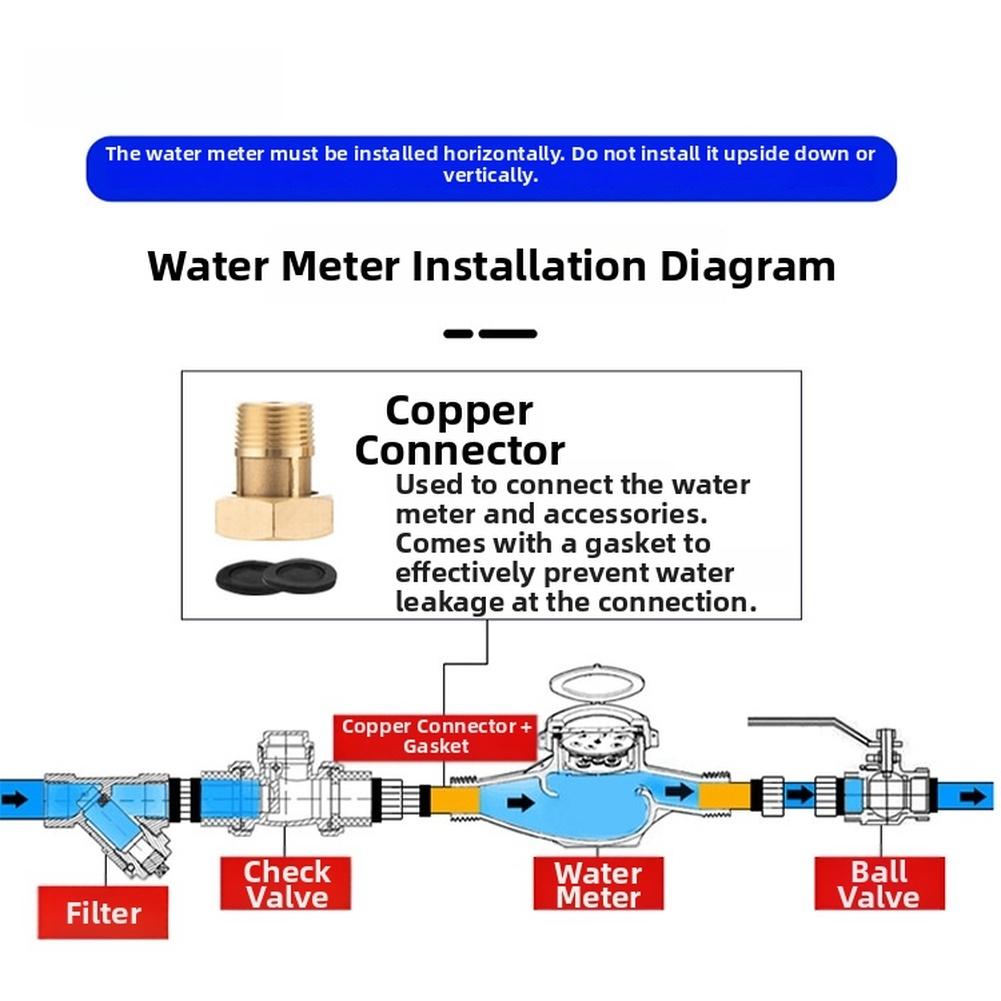 The water meter must be installed horizontally. Do not install it upside down or vertically.

Water Meter Installation Diagram

Copper Connector

Used to connect the water meter and accessories. Comes with a gasket to effectively prevent water leakage at the connection.

Copper Connector + Gasket

Filter

Check Valve

Water Meter

Ball Valve