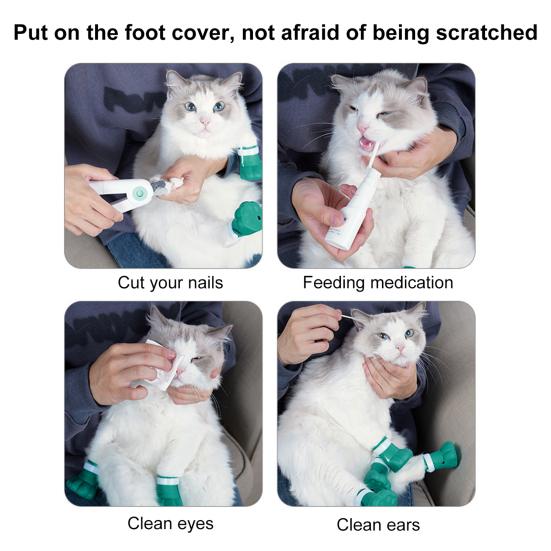 Put on the foot cover, not afraid of being scratched

Cut your nails

Feeding medication

Clean eyes

Clean ears