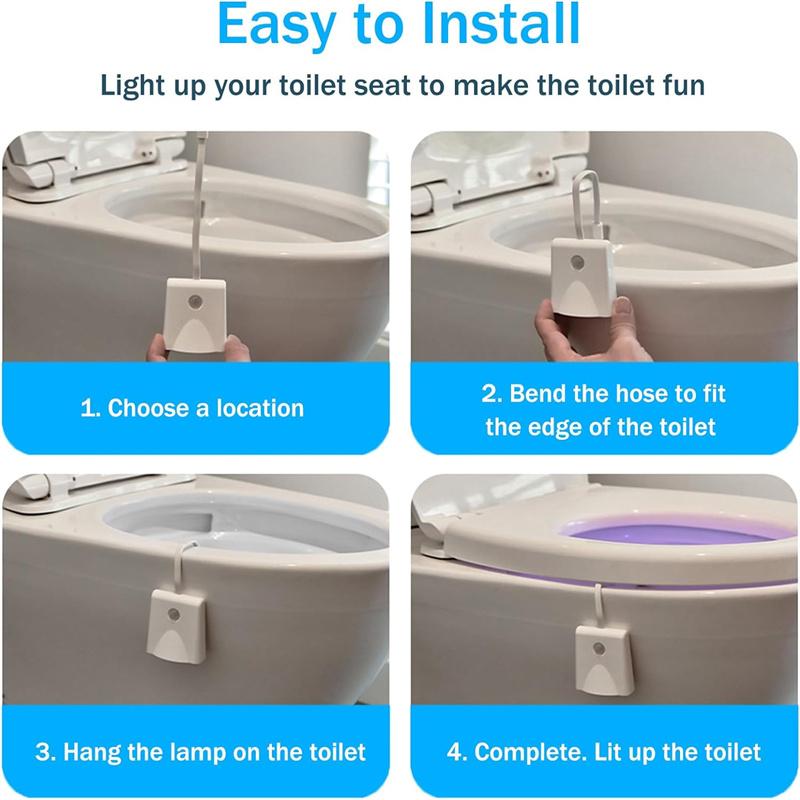 Easy to Install

Light up your toilet seat to make the toilet fun

1. Choose a location

2. Bend the hose to fit the edge of the toilet

3. Hang the lamp on the toilet

4. Complete. Lit up the toilet