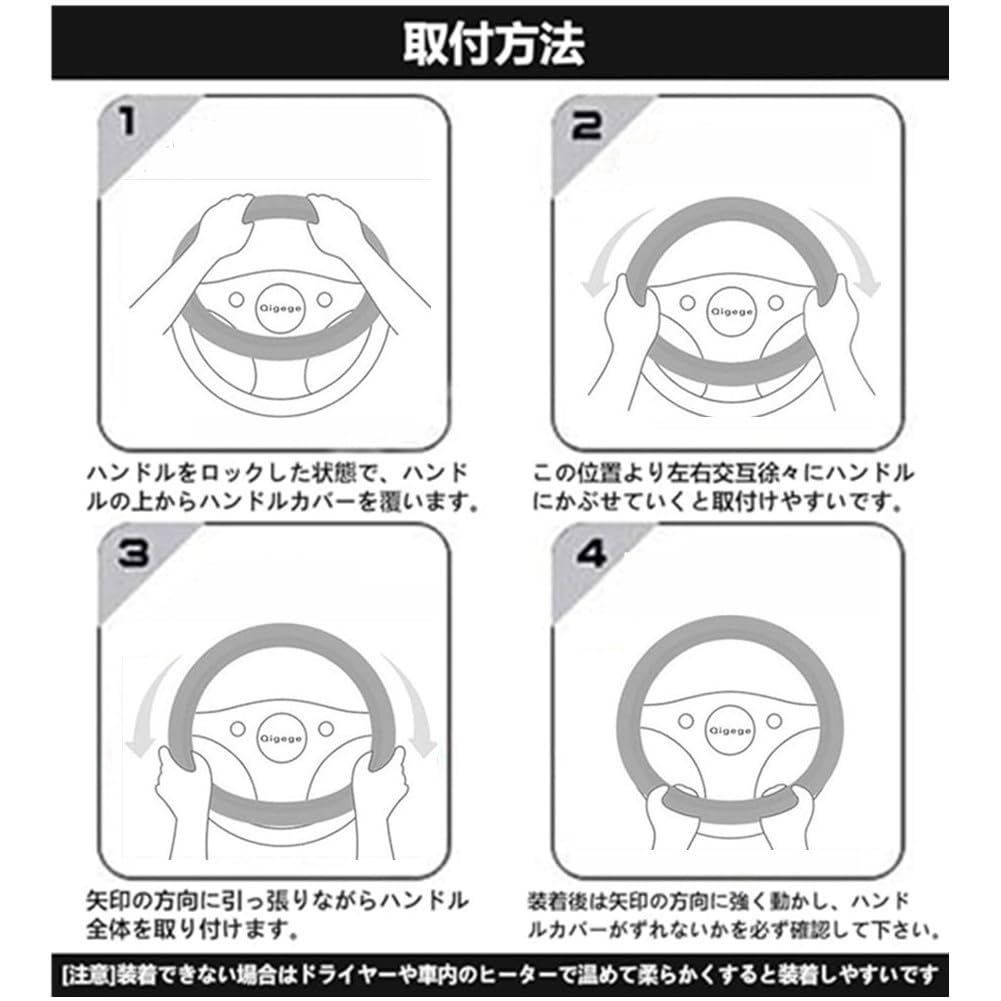 取付方法

1

Qigege

ハンドルをロックした状態で、ハンドルの上からハンドルカバーを覆います。

2

Qigege

この位置より左右交互徐々にハンドルにかぶせていくと取付けやすいです。

3

Qigege

矢印の方向に引っ張りながらハンドル全体を取り付けます。

4

Qigege

装着後は矢印の方向に強く動かし、ハンドルカバーがずれないかを必ず確認して下さい。

[注意]装着できない場合はドライヤーや車内のヒーターで温めて柔らかくすると装着しやすいです