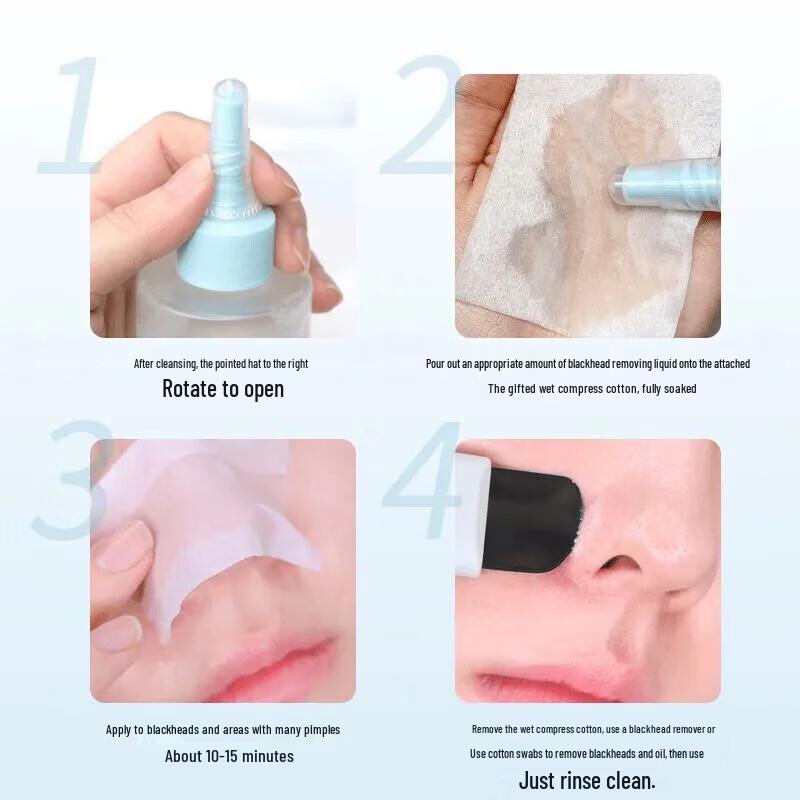 1

After cleansing, the pointed hat to the right

Rotate to open

2

Pour out an appropriate amount of blackhead removing liquid onto the attached

The gifted wet compress cotton, fully soaked

3

Apply to blackheads and areas with many pimples

About 10-15 minutes

4

Remove the wet compress cotton, use a blackhead remover or

Use cotton swabs to remove blackheads and oil, then use

Just rinse clean.