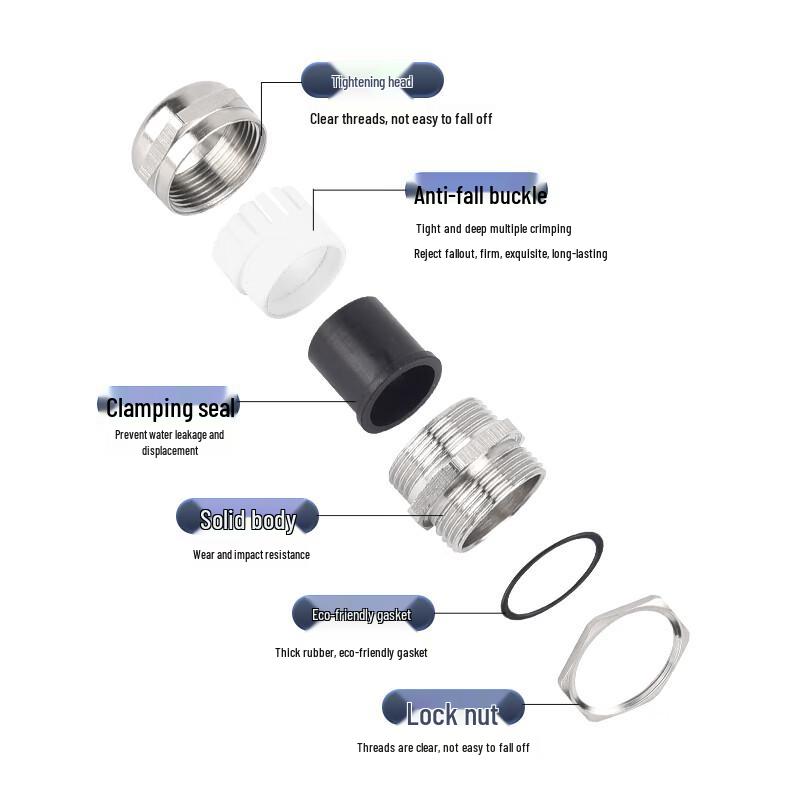 Tightening head

Clear threads, not easy to fall off

Anti-fall buckle

Tight and deep multiple crimping

Reject fallout, firm, exquisite, long-lasting

Clamping seal

Prevent water leakage and displacement

Solid body

Wear and impact resistance

Eco-friendly gasket

Thick rubber, eco-friendly gasket

Lock nut

Threads are clear, not easy to fall off