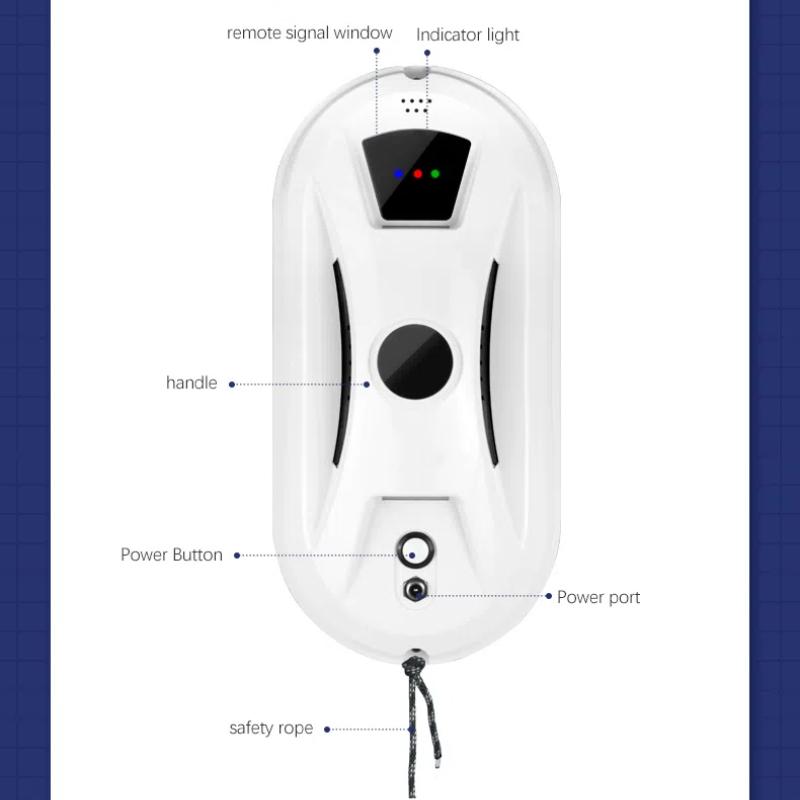 remote signal window
Indicator light

handle

Power Button

Power port

safety rope